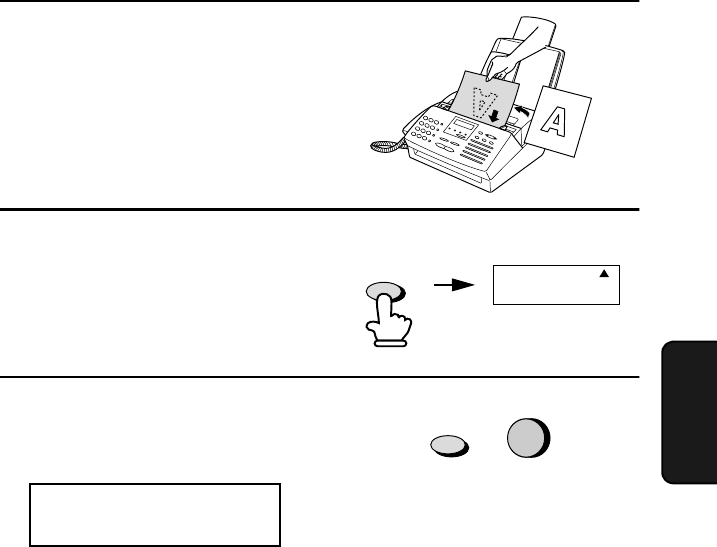 A