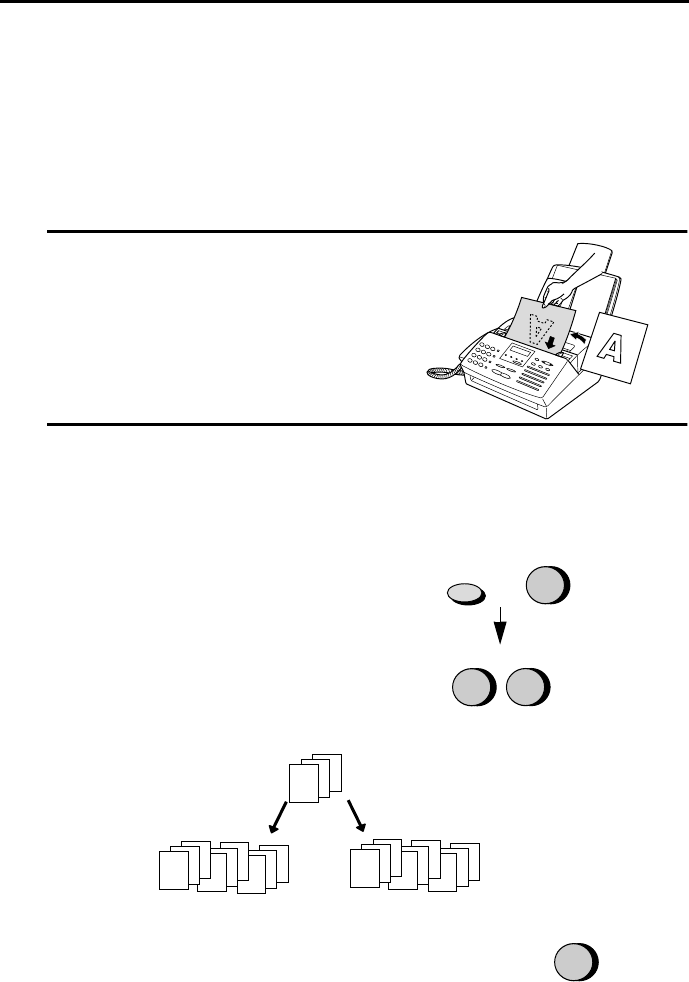 A