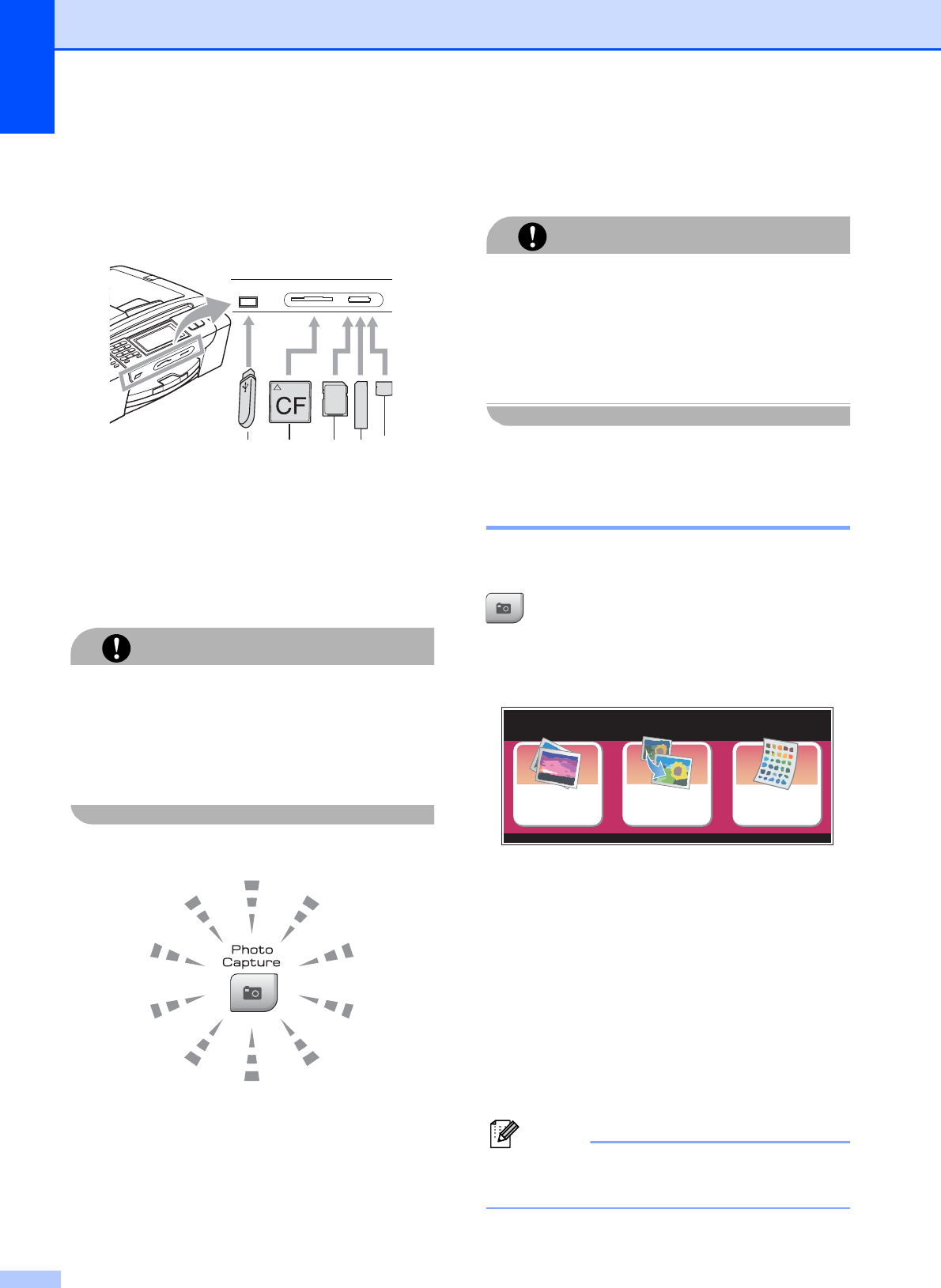 CF

Photo Capture