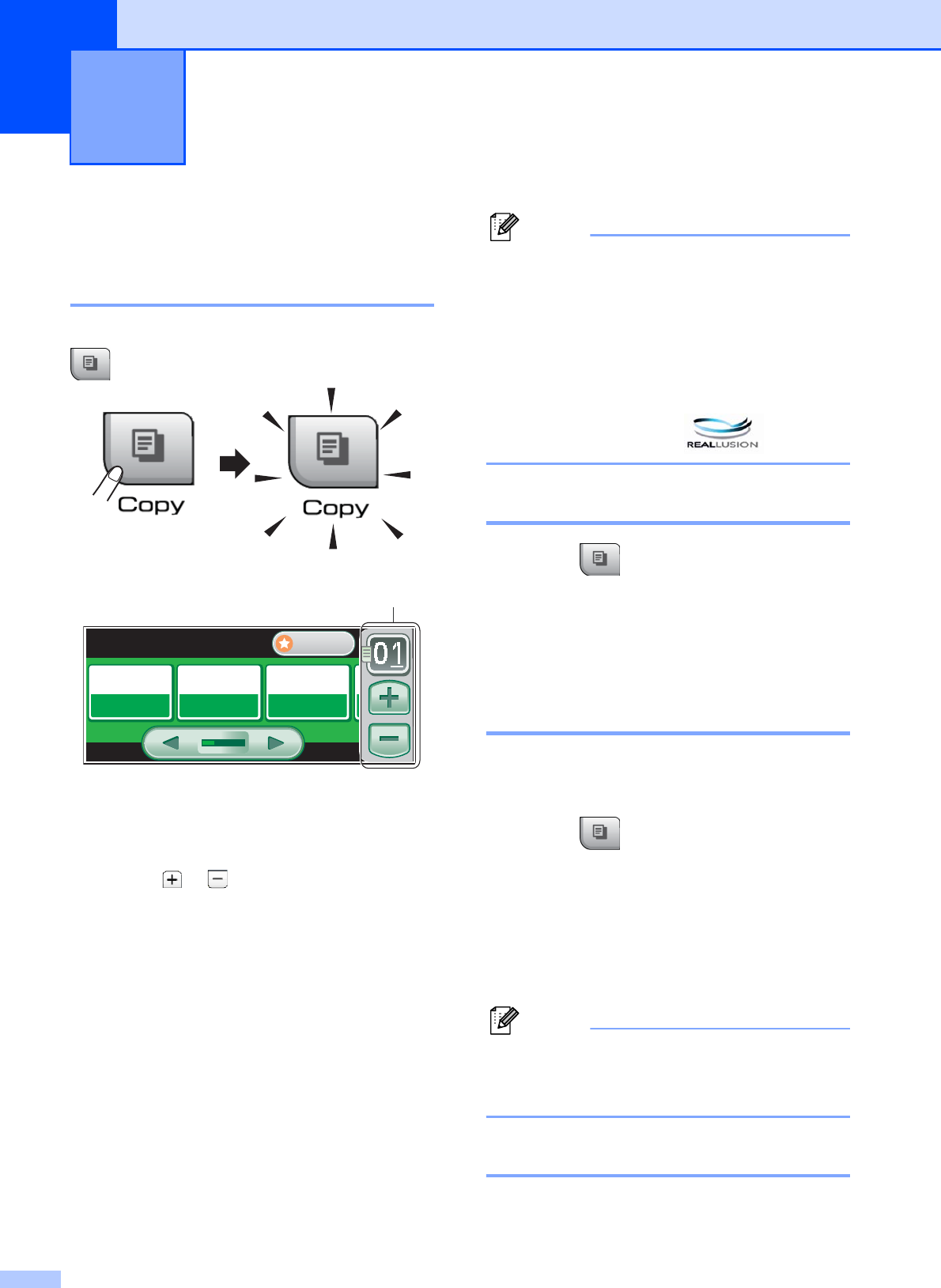 Copy

Copy

01

REALLUSION