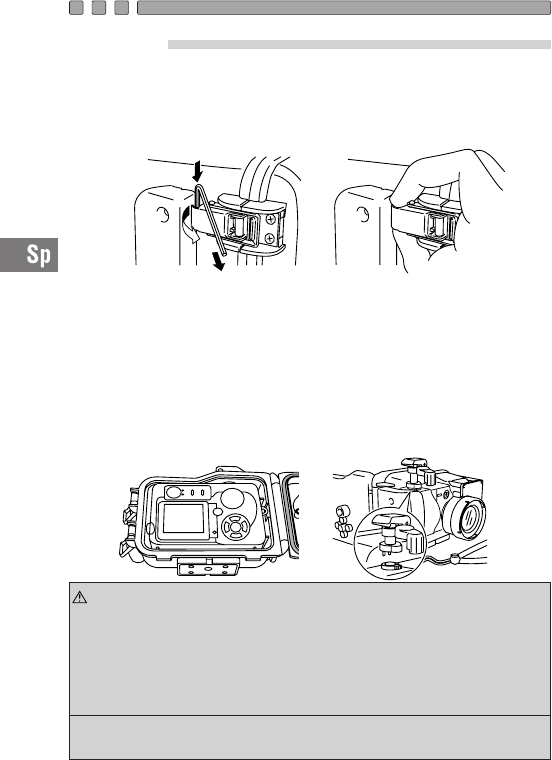 Sp