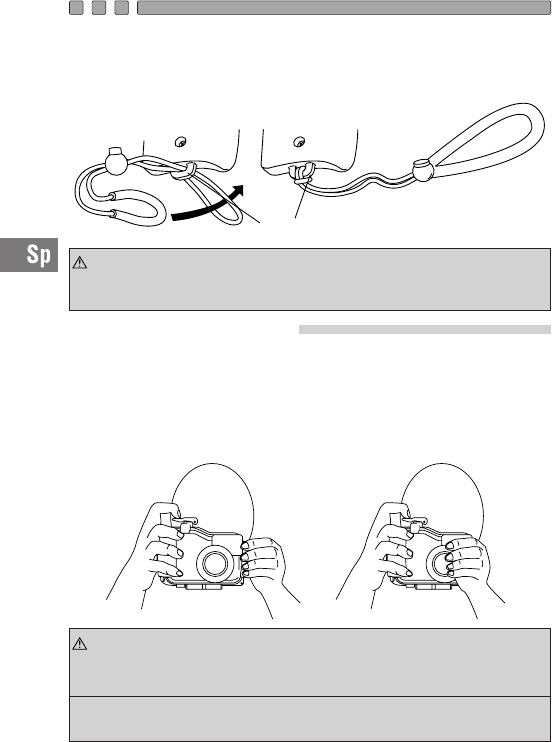 Sp