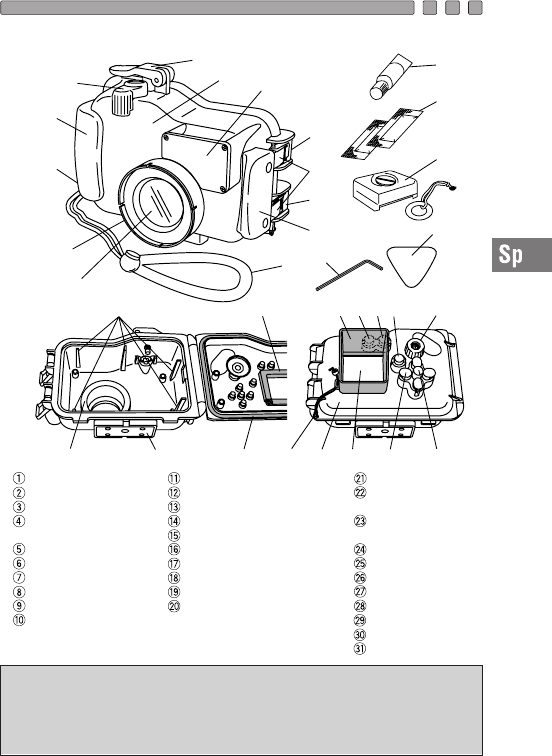 Sp

①
②
③
④

⑤
⑥
⑦
⑧
⑨
⑩

⑪
⑫
⑬
⑭
⑮
⑯
⑰
⑱
⑲
⑳

㉑
㉒

㉓

㉔
㉕
㉖
㉗
㉘
㉙
㉚
㉛