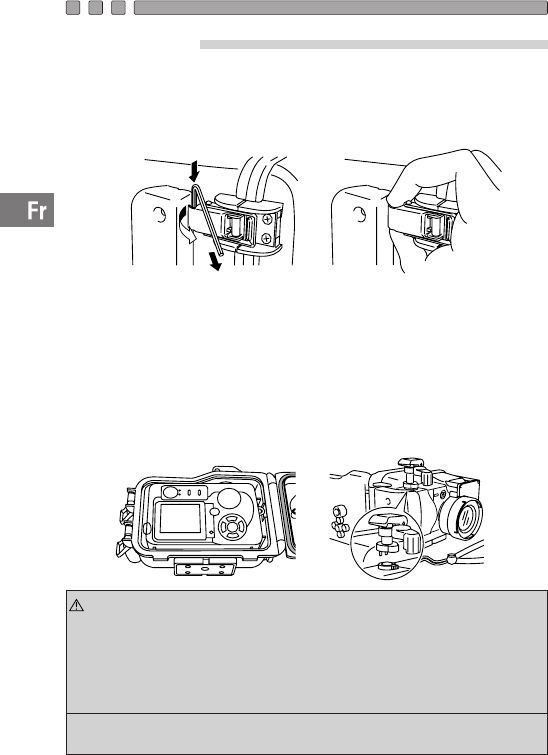 Fr