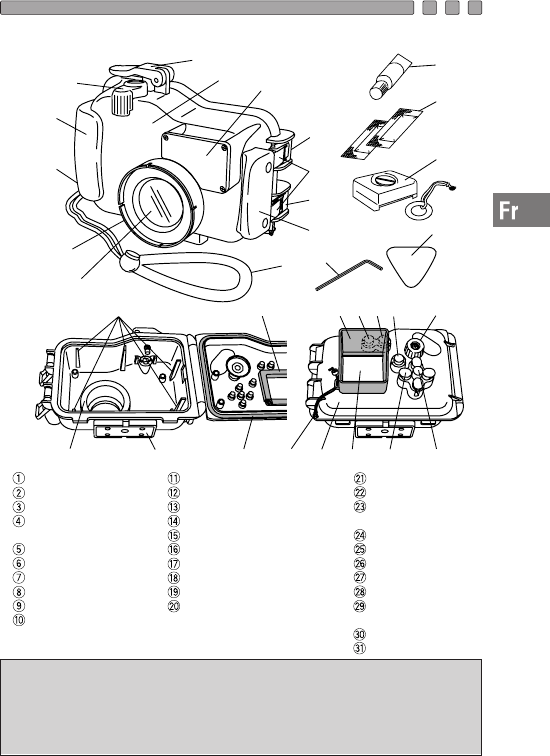 Fr

①
②
③
④

⑤
⑥
⑦
⑧
⑨
⑩

⑪
⑫
⑬
⑭
⑮
⑯
⑰
⑱
⑲
⑳

㉑
㉒
㉓

㉔
㉕
㉖
㉗
㉘
㉙

㉚
㉛