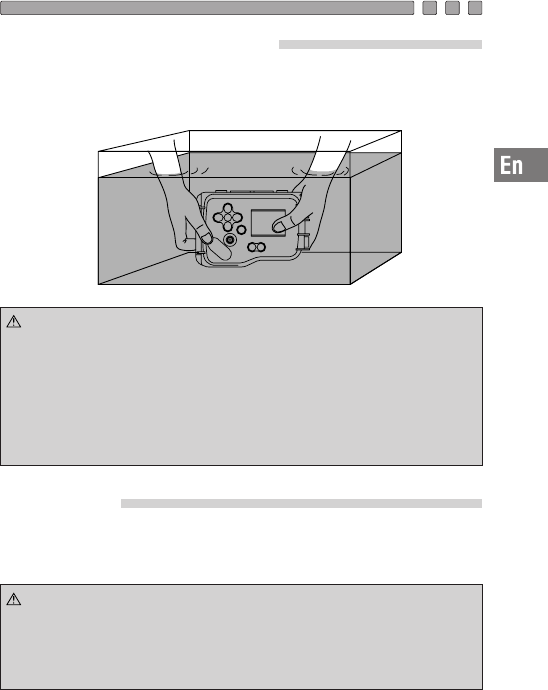 En