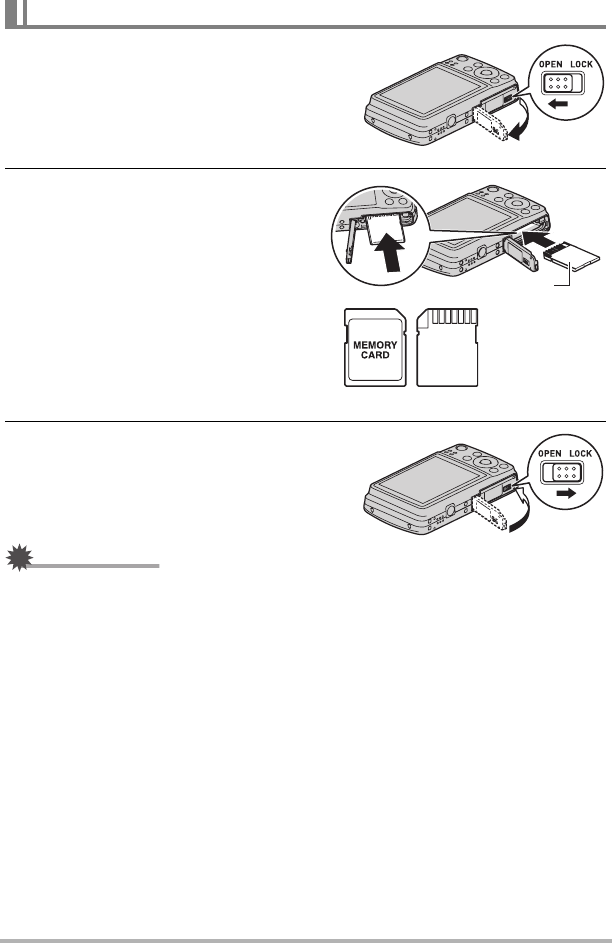 OPEN LOCK

MEMORY CARD

OPEN LOCK