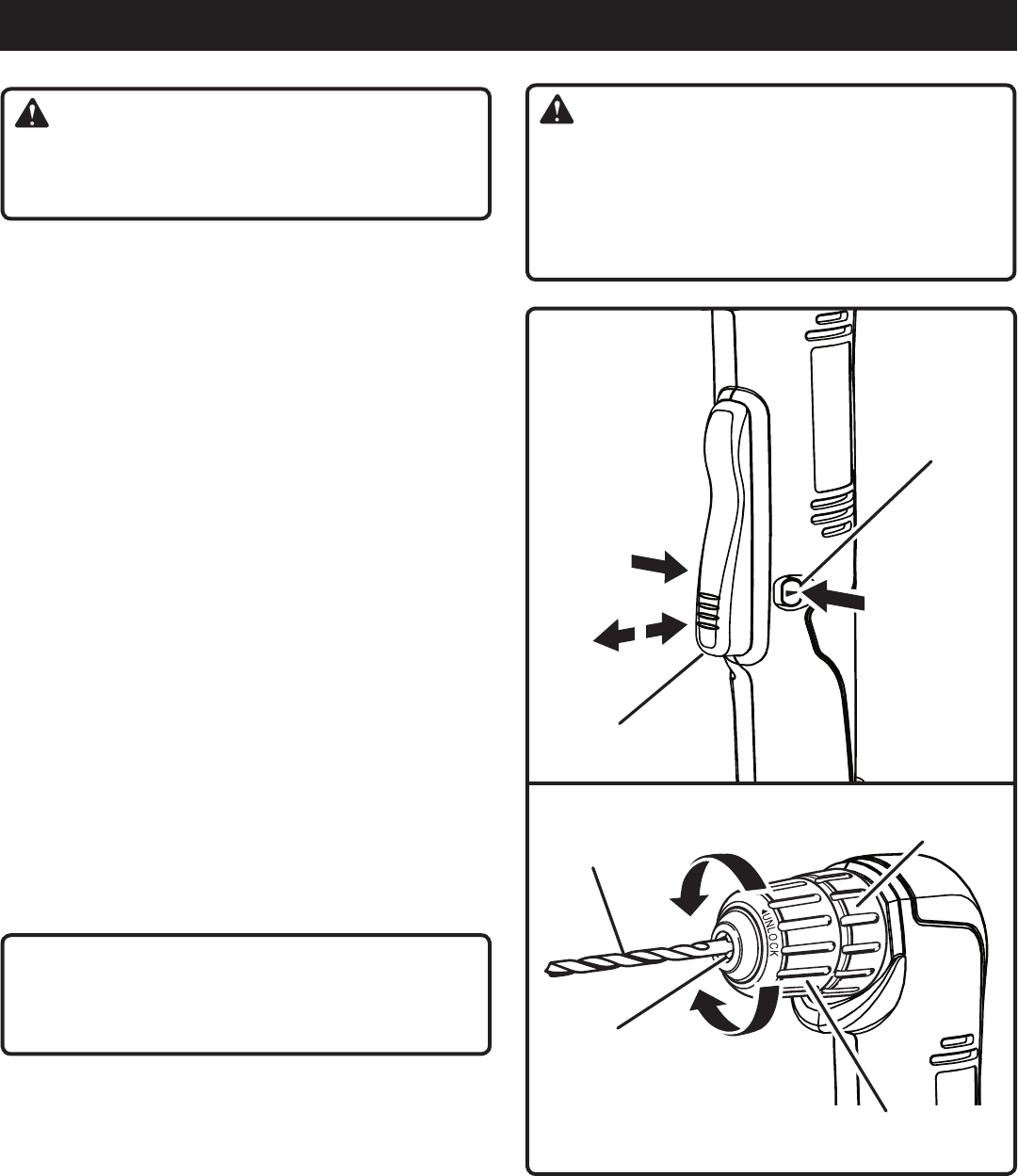 UNLOCK