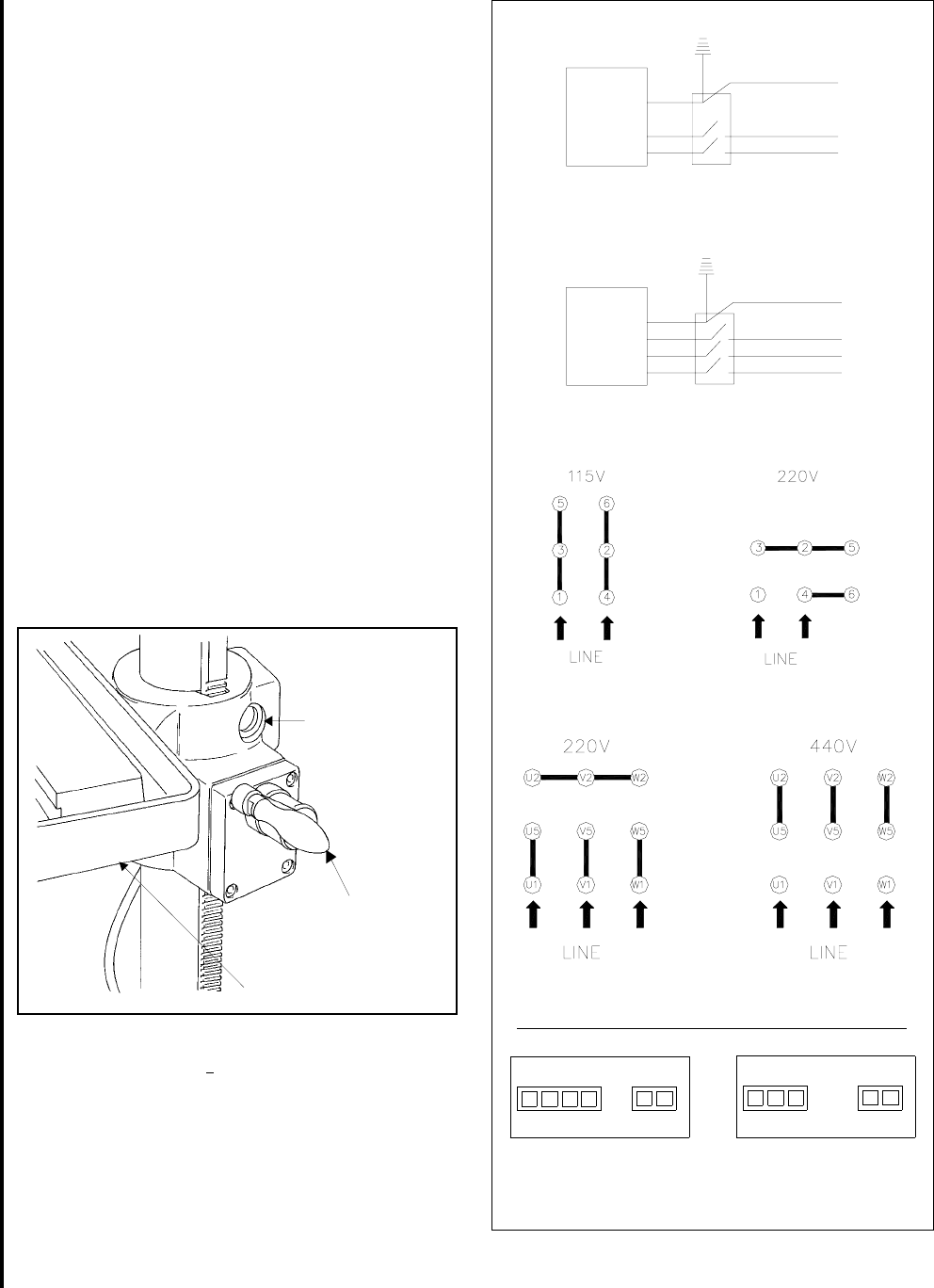 115V

5 6
3 2
1 4

LINE

220V

3 2 5
1 4 6

LINE

220V

U2 V2 W2
U5 V5 W5
U1 V1 W1

LINE

440V

U2 V2 W2
U5 V5 W5
U1 V1 W1

LINE