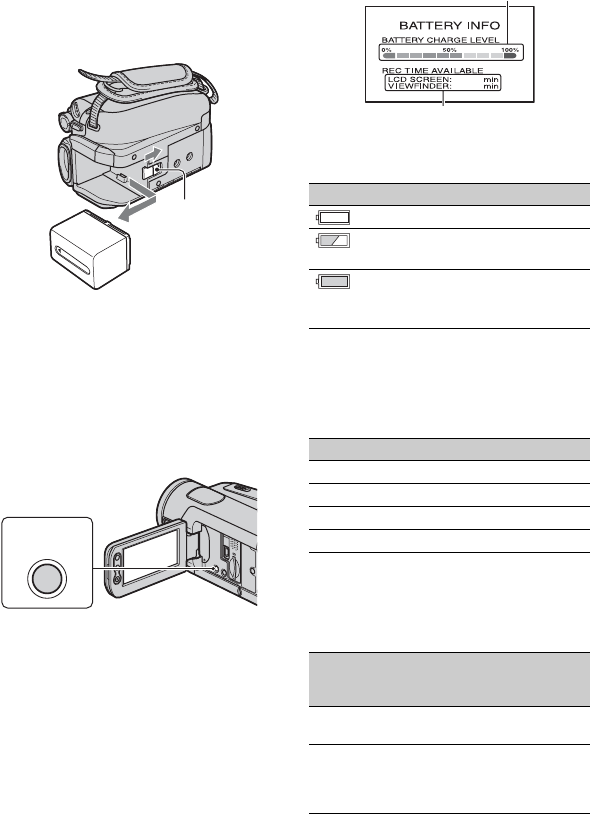 BATTERY INFO
BATTERY CHARGE LEVEL
0% 50% 100%
REC TIME AVAILABLE
LCD SCREEN: min
VIEWFINDER: min