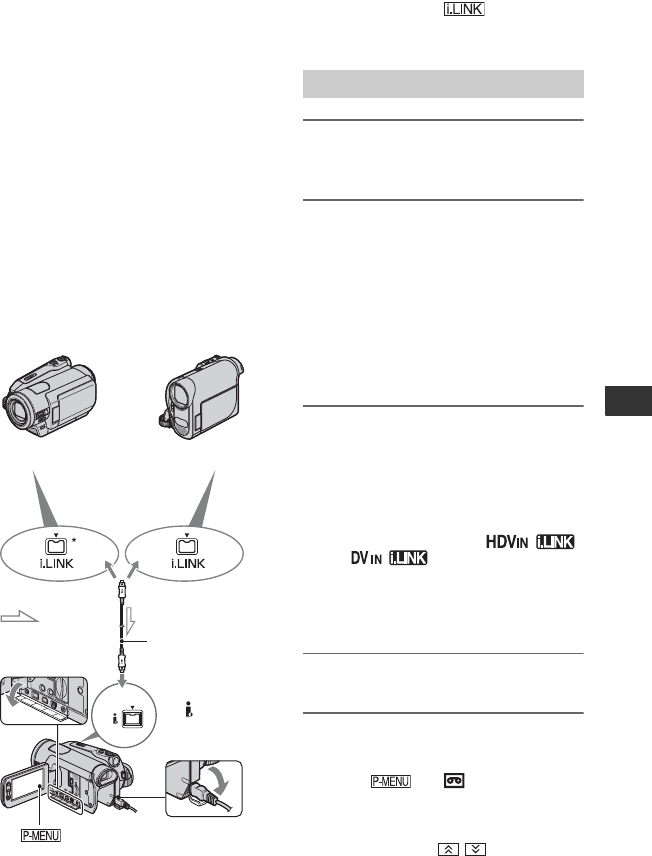 i.LINK

i.LINK

i.LINK

HDV IN i.LINK

DV IN i.LINK

P-MENU

P-MENU