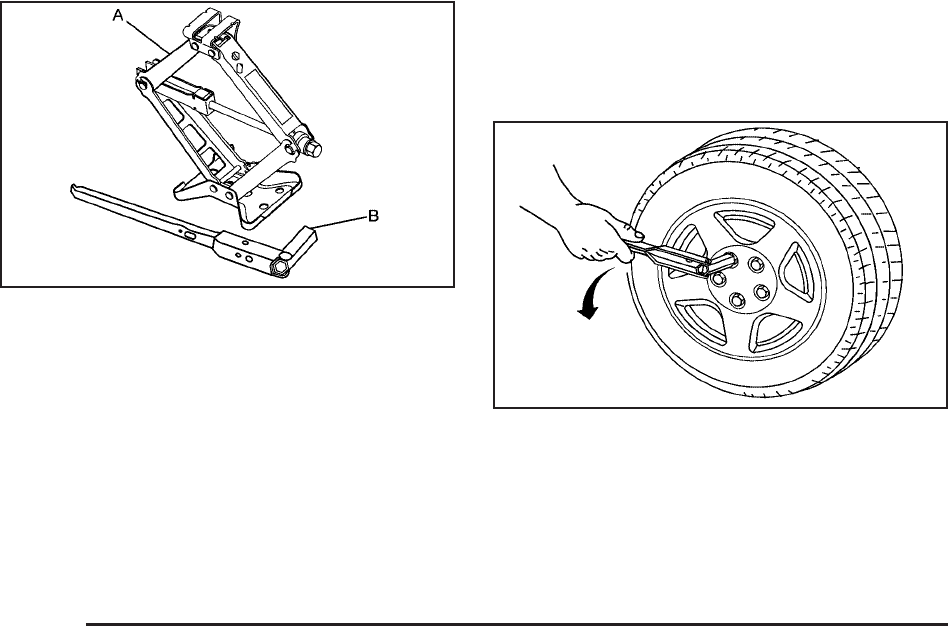 A

B