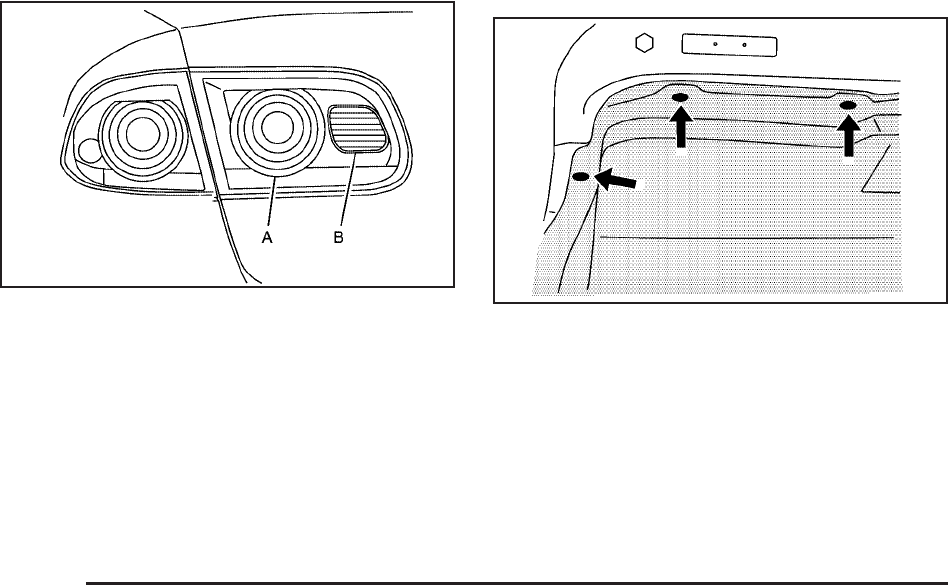 A
B