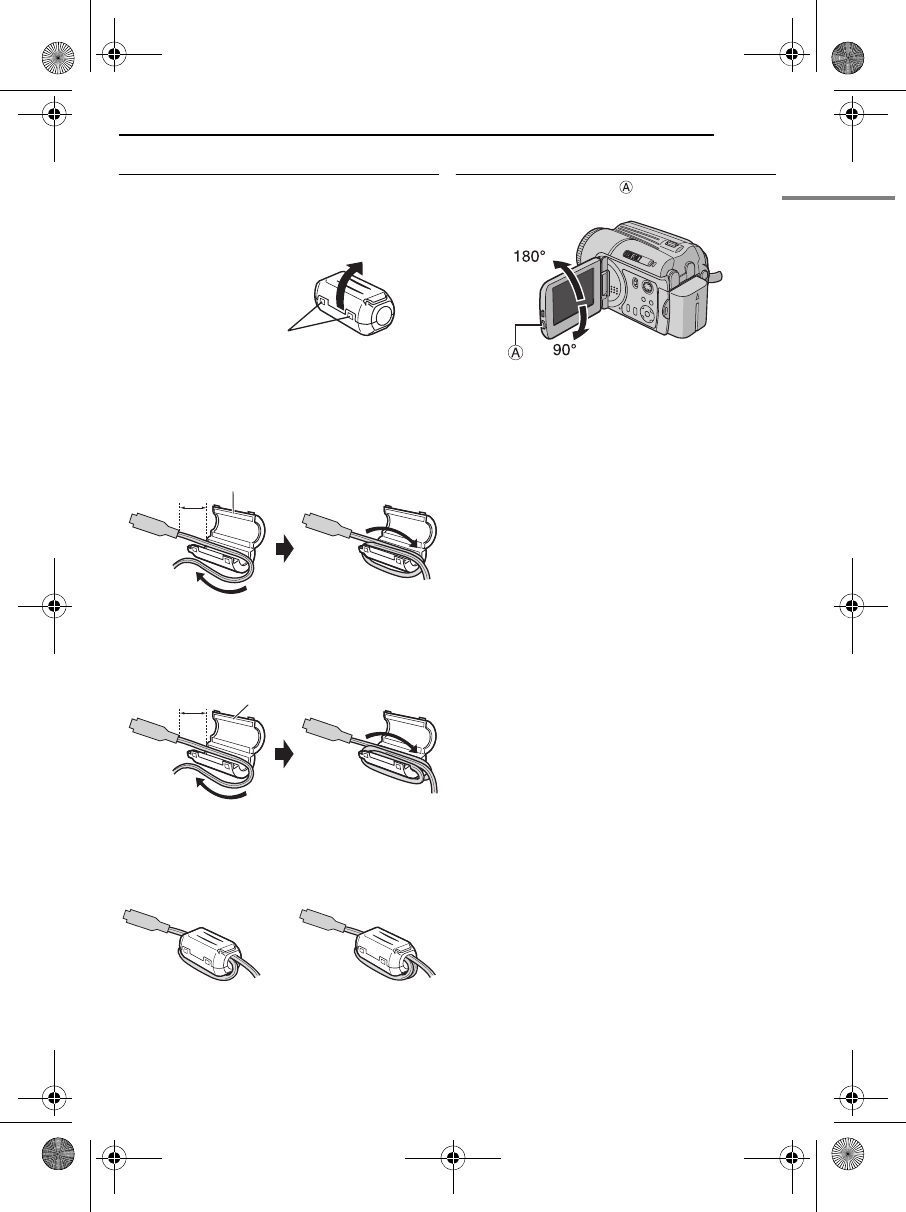 Ⓐ

180°

Ⓐ

90°