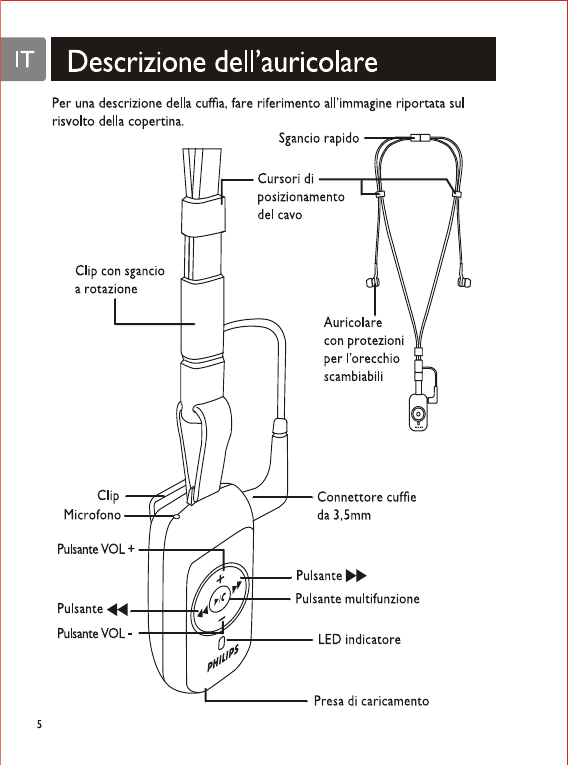 IT

Descrizione dell'auricolare

Per una descrizione della cuffia, fare riferimento all'immagine riportata sul risvolto della copertina.

Sgancio rapido

Cursori di posizionamento del cavo

Clip con sgancio a rotazione

Auricolare con protezioni per l'orecchio scambiabili

Clip

Microfono

Connettore cuffie da 3,5mm

Pulsante VOL +

Pulsante ▶▶

Pulsante multifunzione

Pulsante ◀◀

Pulsante VOL -

LED indicatore

PHILIPS

Presa di caricamento

5