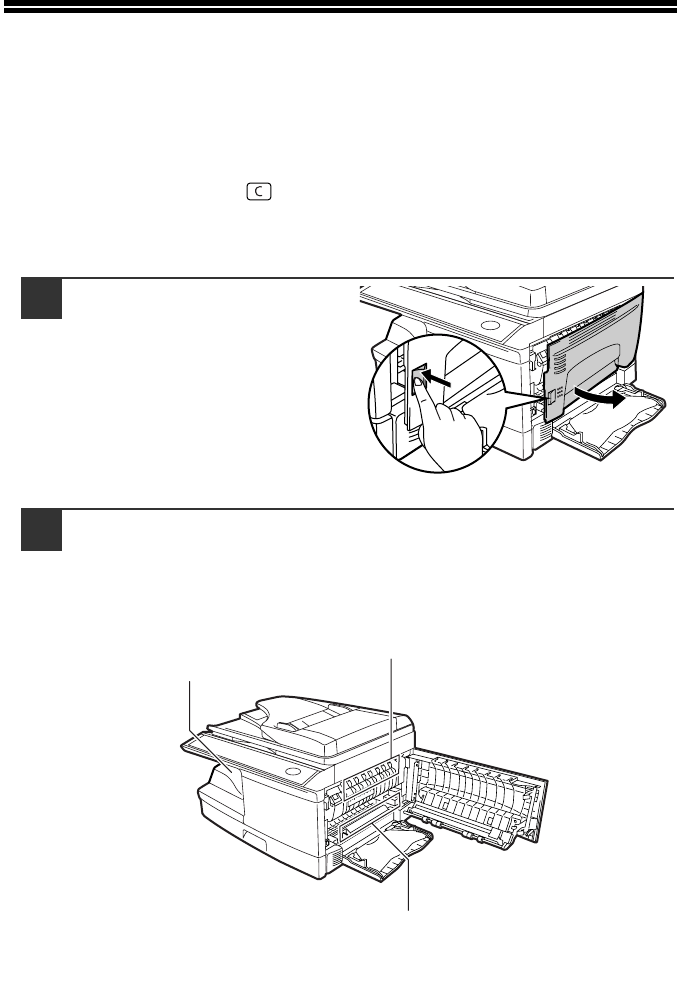 C