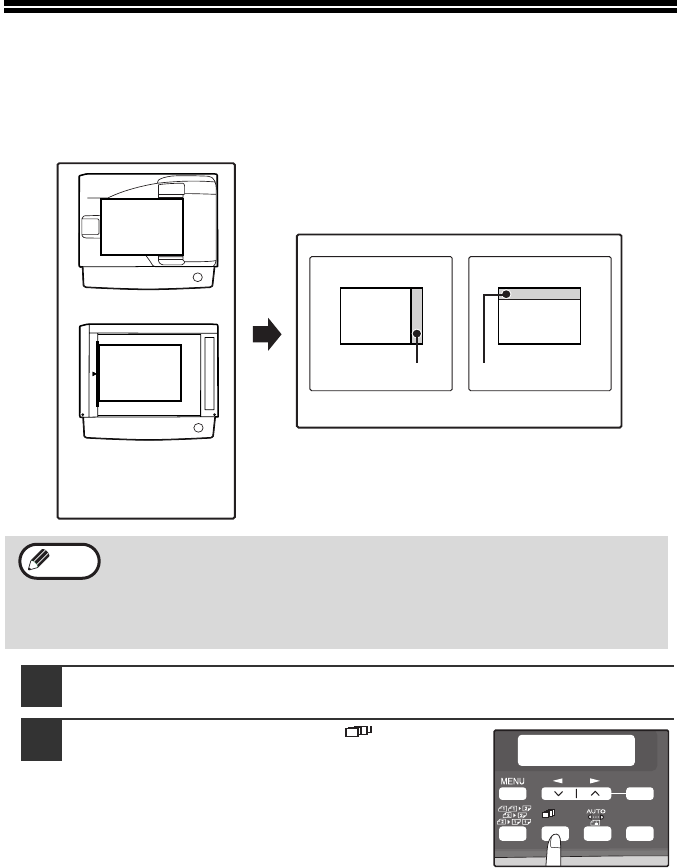 MENU
AUTO