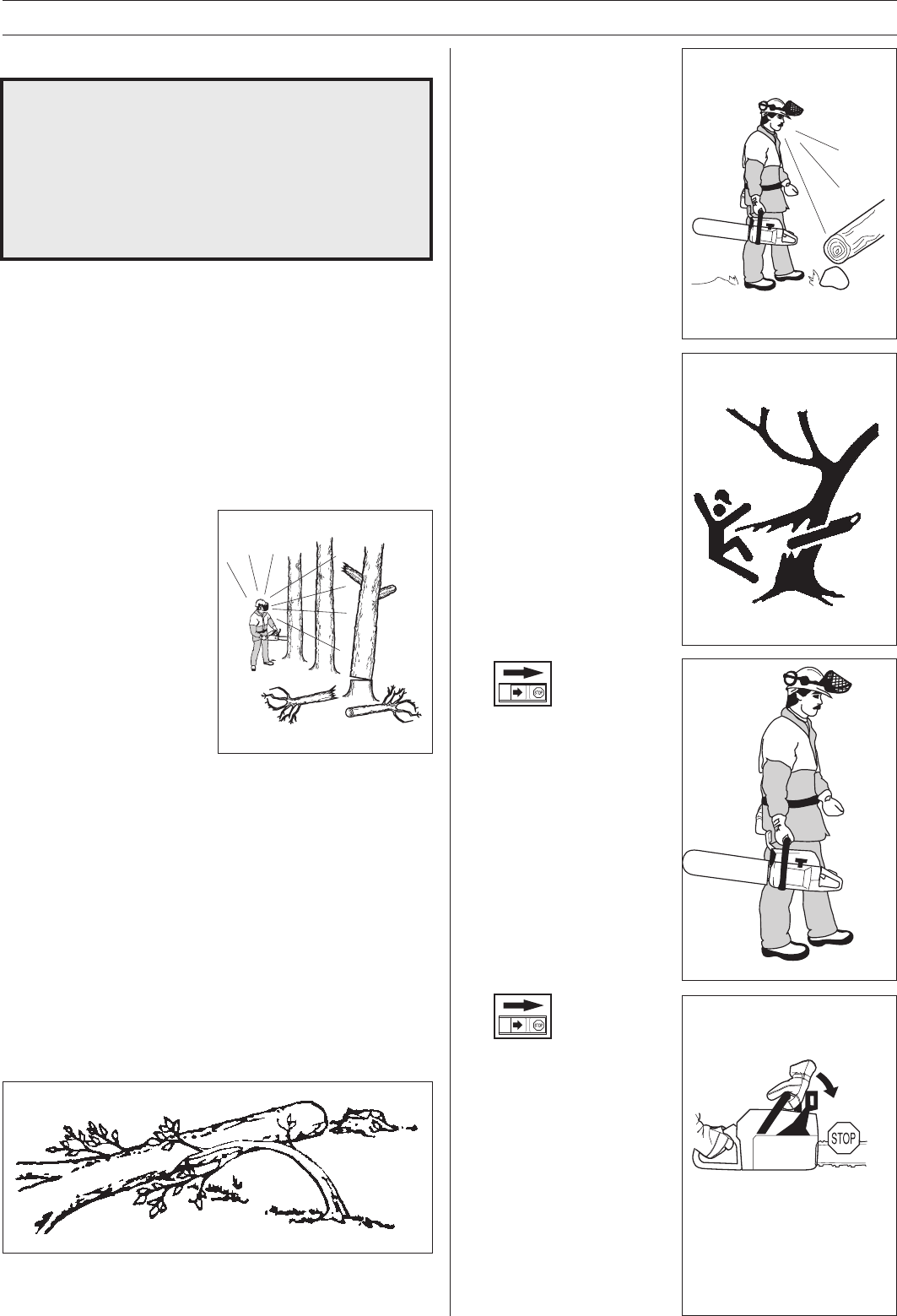 STOP

STOP

STOP