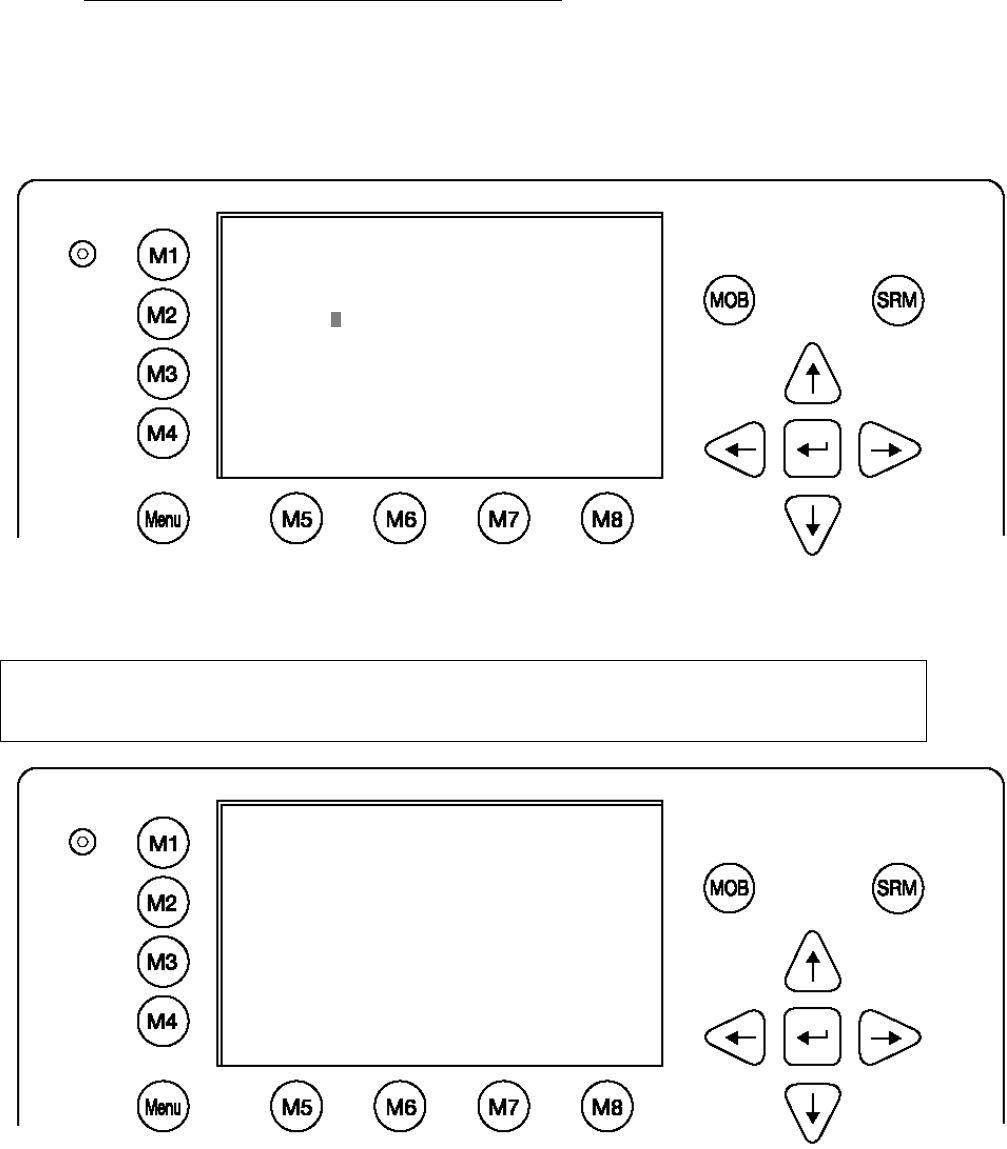 M1
M2
M3
M4
Menu
M5
M6
M7
M8
MOB
SRM

M1
M2
M3
M4
Menu
M5
M6
M7
M8
MOB
SRM