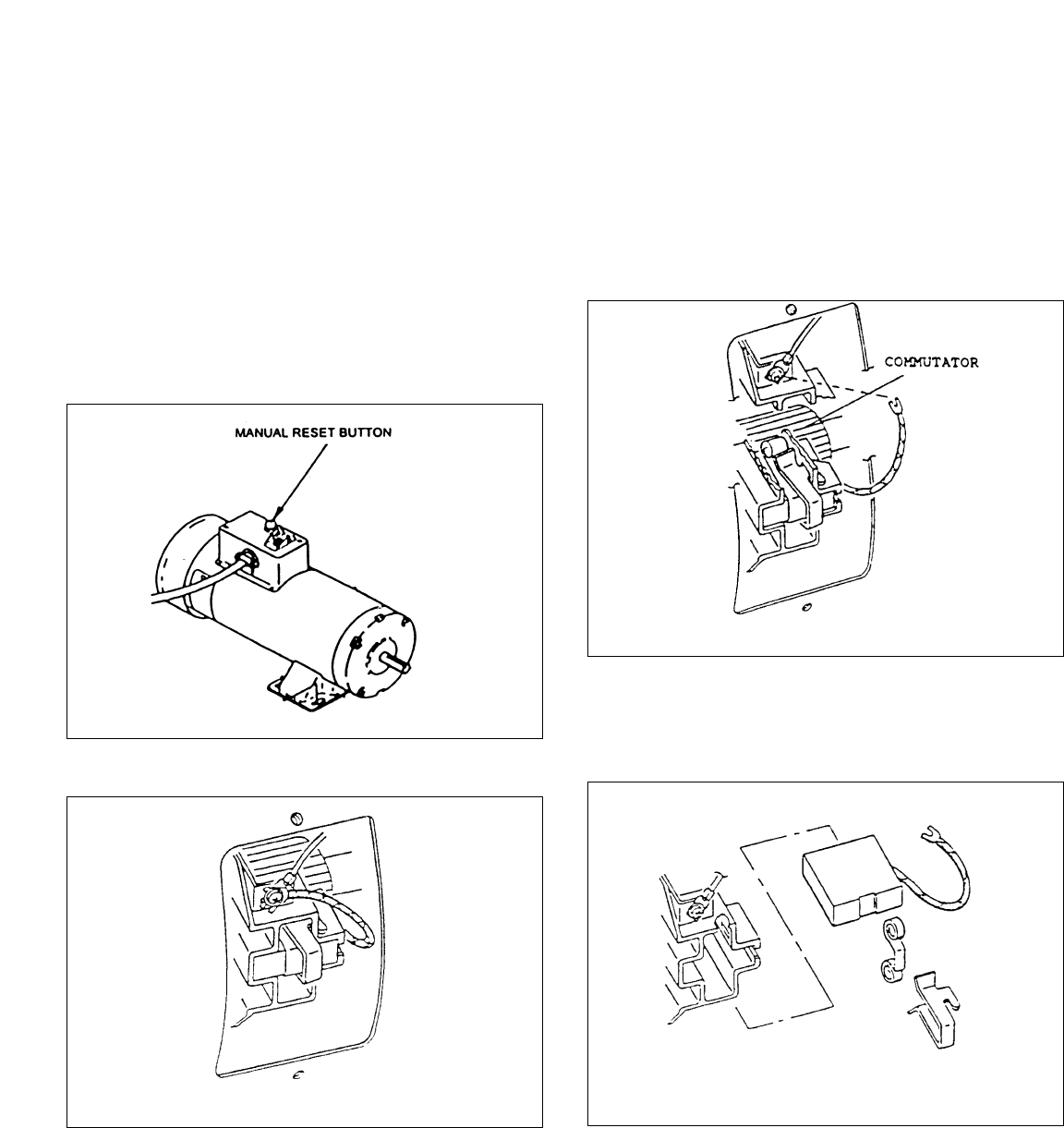 MANUAL RESET BUTTON

COMMUTATOR