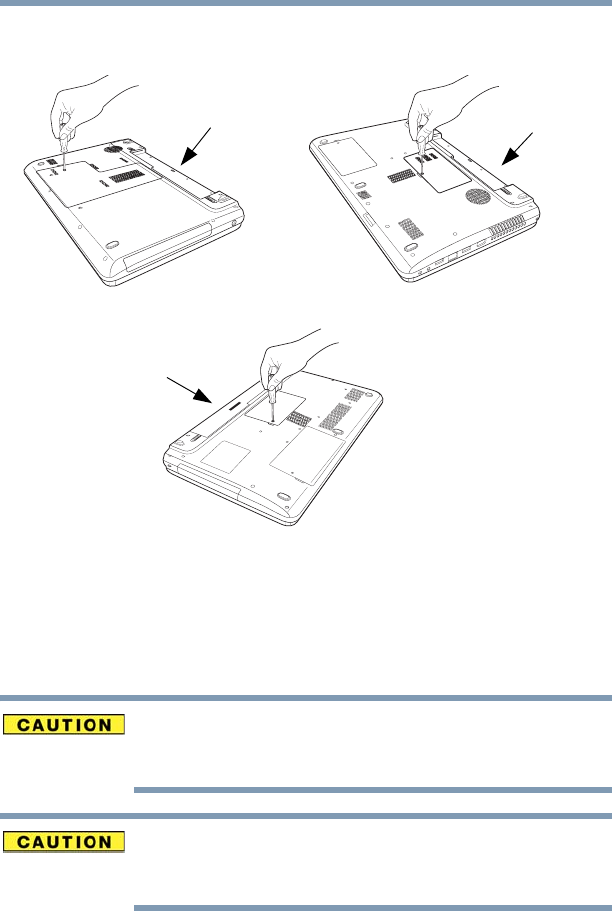 CAUTION

CAUTION