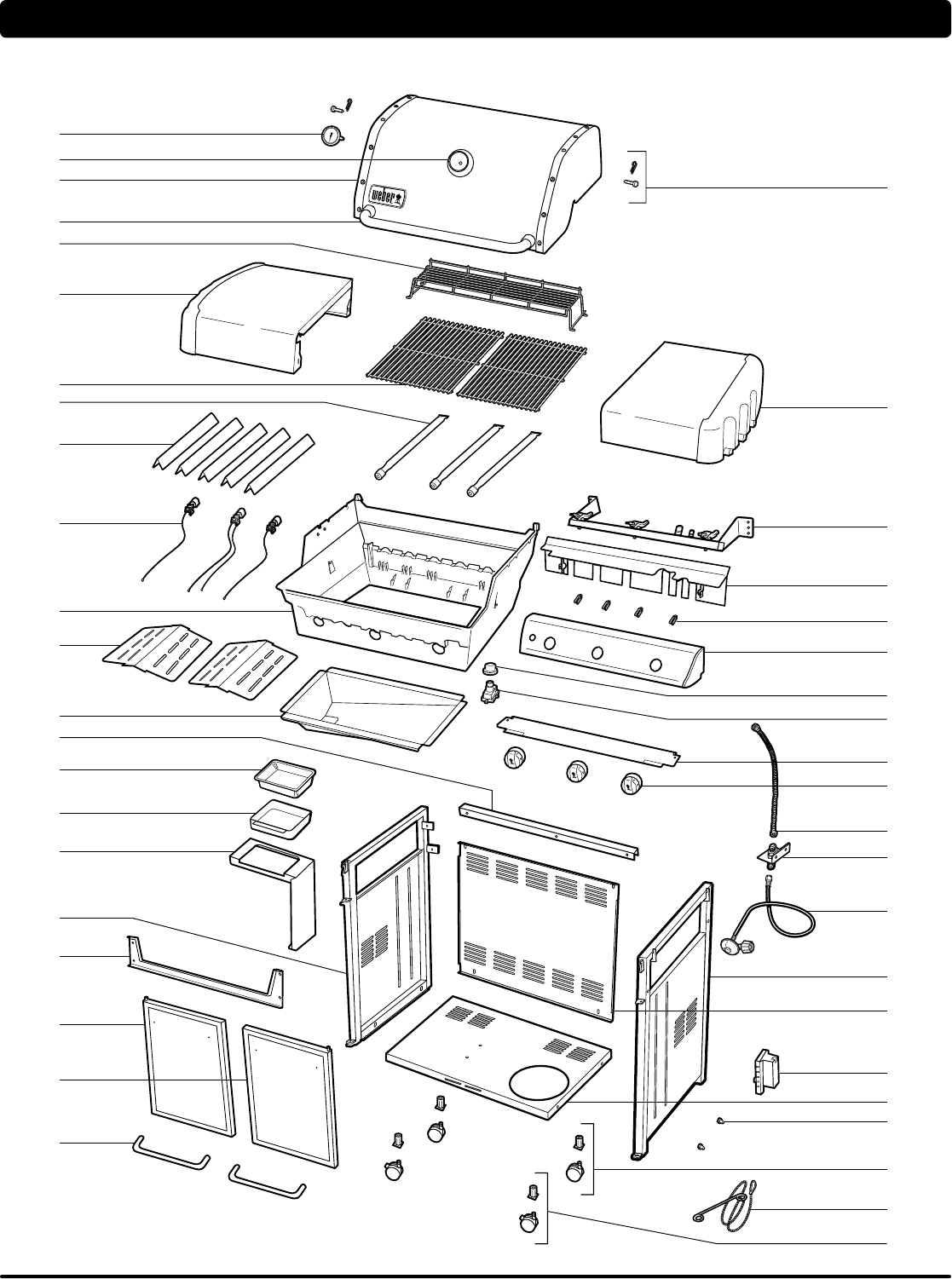 weber