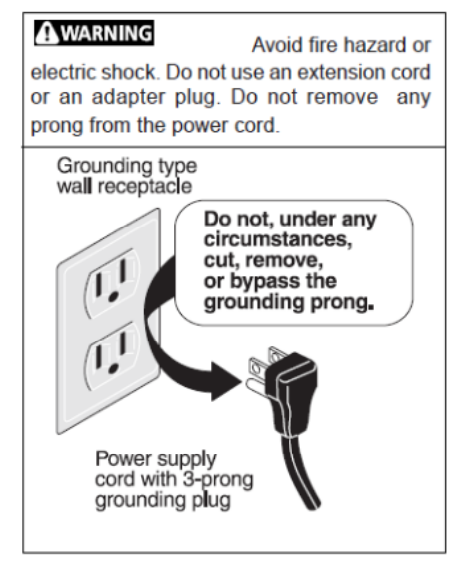 WARNING Avoid fire hazard or electric shock. Do not use an extension cord or an adapter plug. Do not remove any prong from the power cord.

Grounding type wall receptacle

Do not, under any circumstances, cut, remove, or bypass the grounding prong.

Power supply cord with 3-prong grounding plug