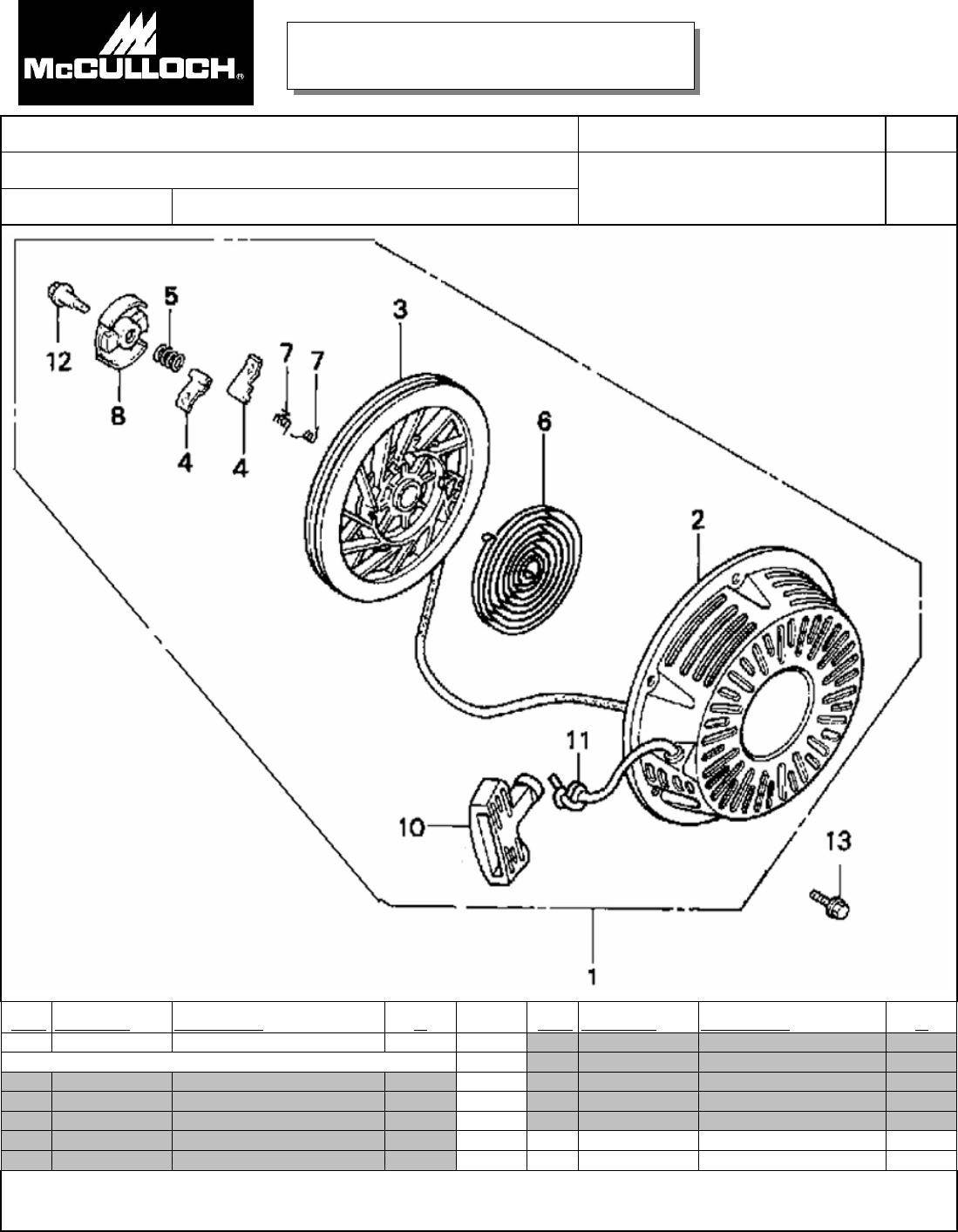 McCULLOCH®

12
8
5
4
4
7
7
3
6
2
11
10
13
1