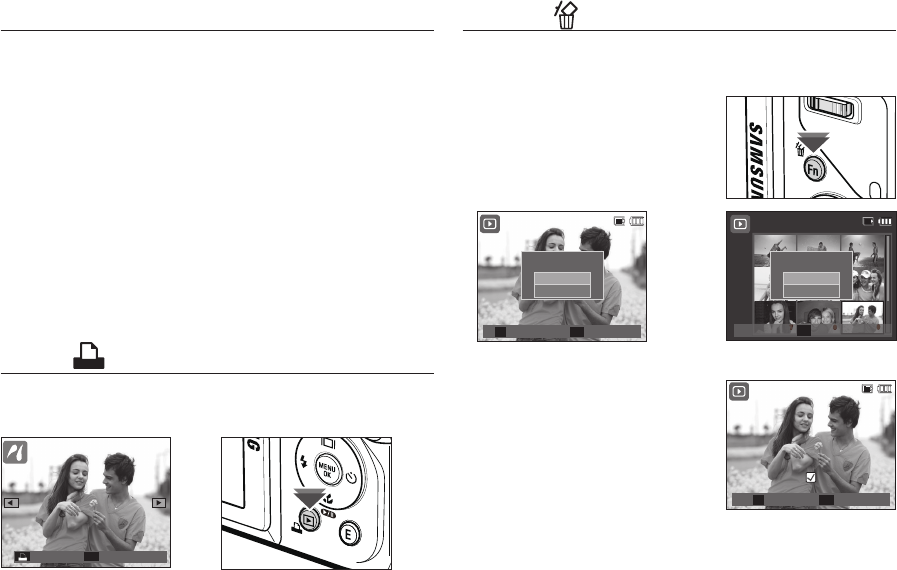 SAMSUNG

Fn

MENU
OK

E