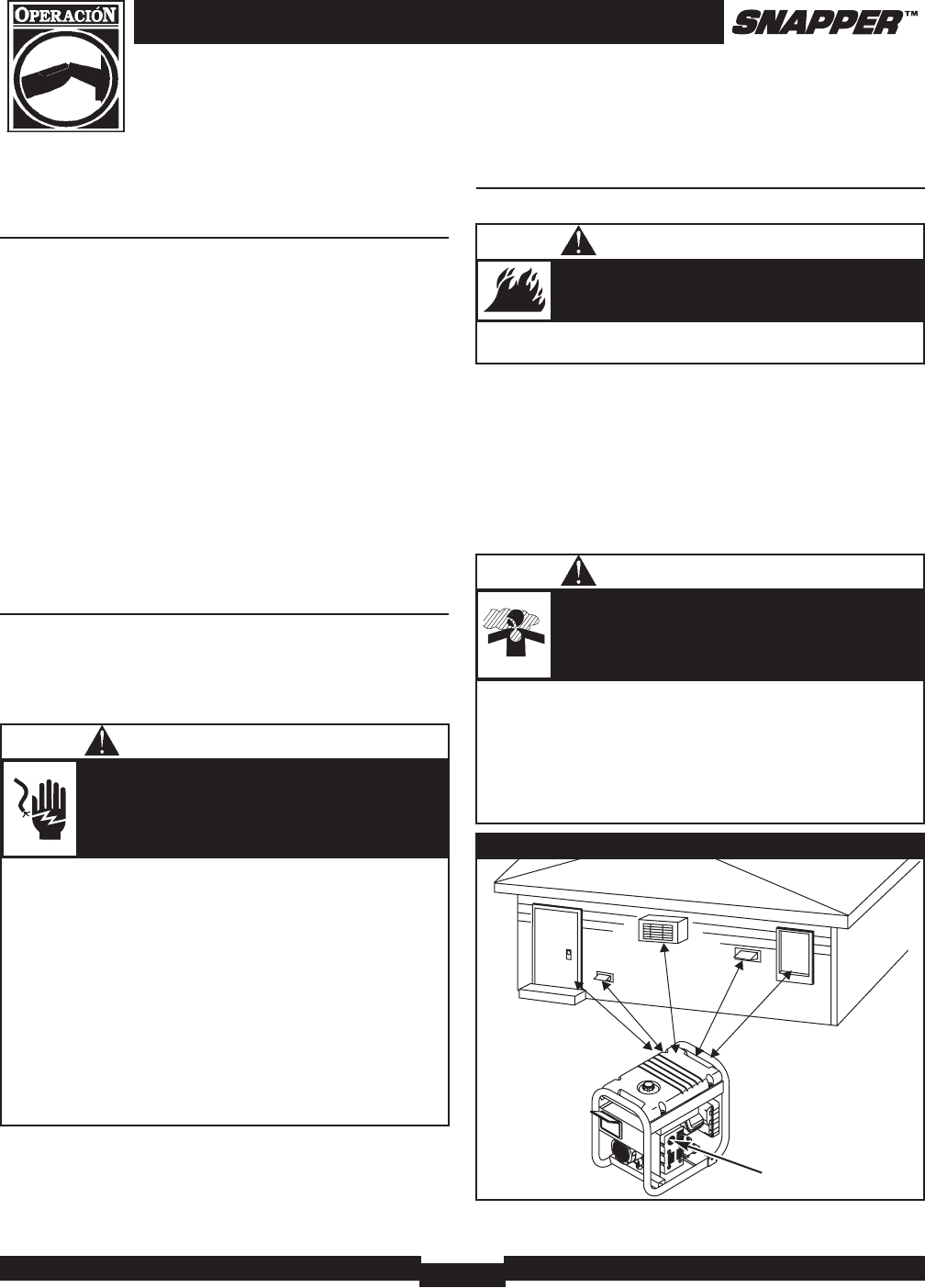 OPERACIÓN

SNAPPER™