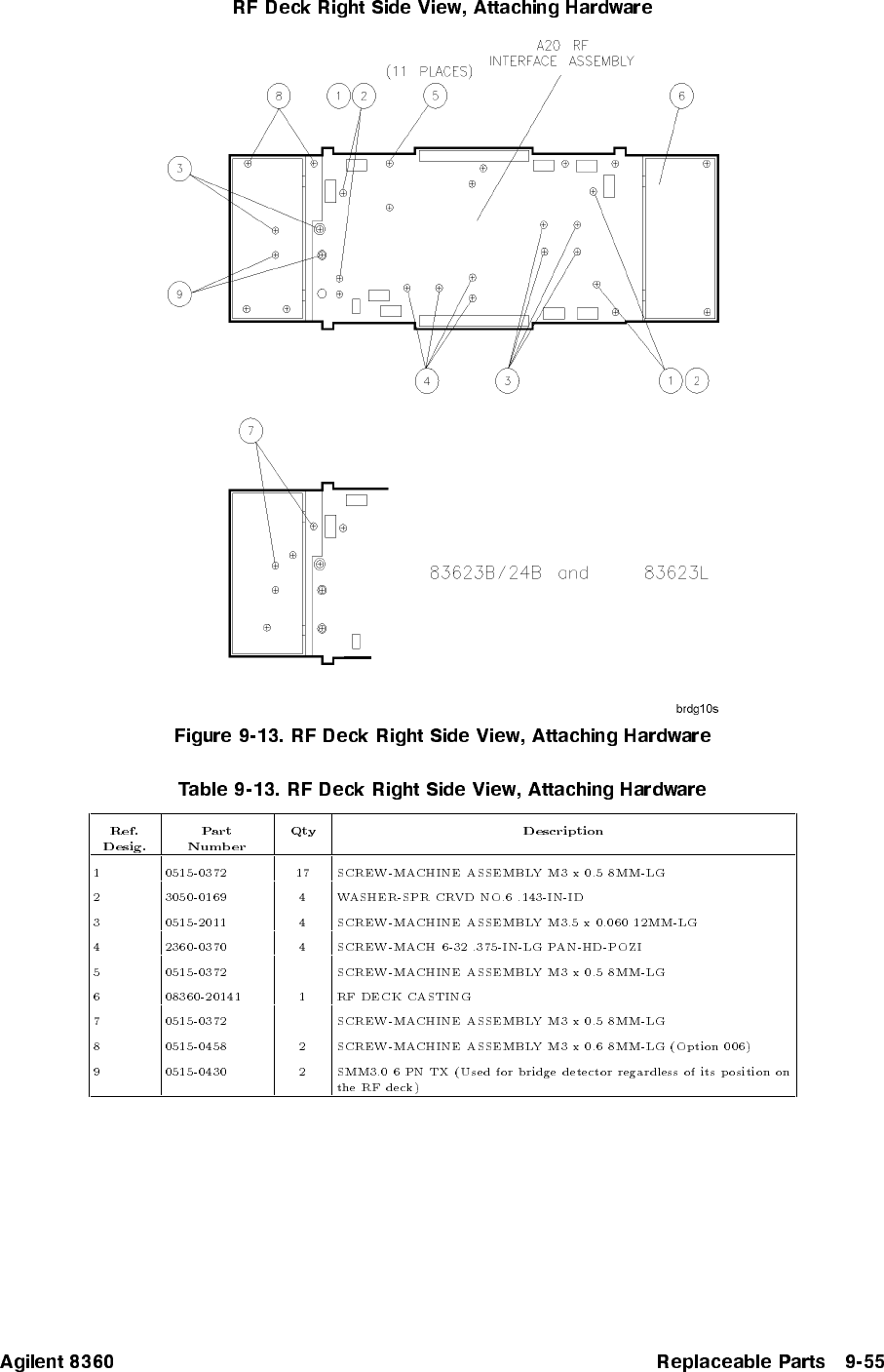 RF Deck Right Side View, Attaching Hardware

(11 PLACES)

A20 RF INTERFACE ASSEMBLY

8 1 2 5 6

3

9

4 3 1 2

7

83623B/24B and 83623L

brdg10s

Figure 9-13. RF Deck Right Side View, Attaching Hardware

Table 9-13. RF Deck Right Side View, Attaching Hardware

| Ref. Desig. | Part Number | Qty | Description |
|---|---|---|---|
| 1 | 0515-0372 | 17 | SCREW-MACHINE ASSEMBLY M3 x 0.5 8MM-LG |
| 2 | 3050-0169 | 4 | WASHER-SPR CRVD NO.6 .143-IN-ID |
| 3 | 0515-2011 | 4 | SCREW-MACHINE ASSEMBLY M3.5 x 0.060 12MM-LG |
| 4 | 2360-0370 | 4 | SCREW-MACH 6-32 .375-IN-LG PAN-HD-POZI |
| 5 | 0515-0372 | | SCREW-MACHINE ASSEMBLY M3 x 0.5 8MM-LG |
| 6 | 08360-20141 | 1 | RF DECK CASTING |
| 7 | 0515-0372 | | SCREW-MACHINE ASSEMBLY M3 x 0.5 8MM-LG |
| 8 | 0515-0458 | 2 | SCREW-MACHINE ASSEMBLY M3 x 0.6 8MM-LG (Option 006) |
| 9 | 0515-0430 | 2 | SMM3.0 6 PN TX (Used for bridge detector regardless of its position on the RF deck) |

Agilent 8360 Replaceable Parts 9-55