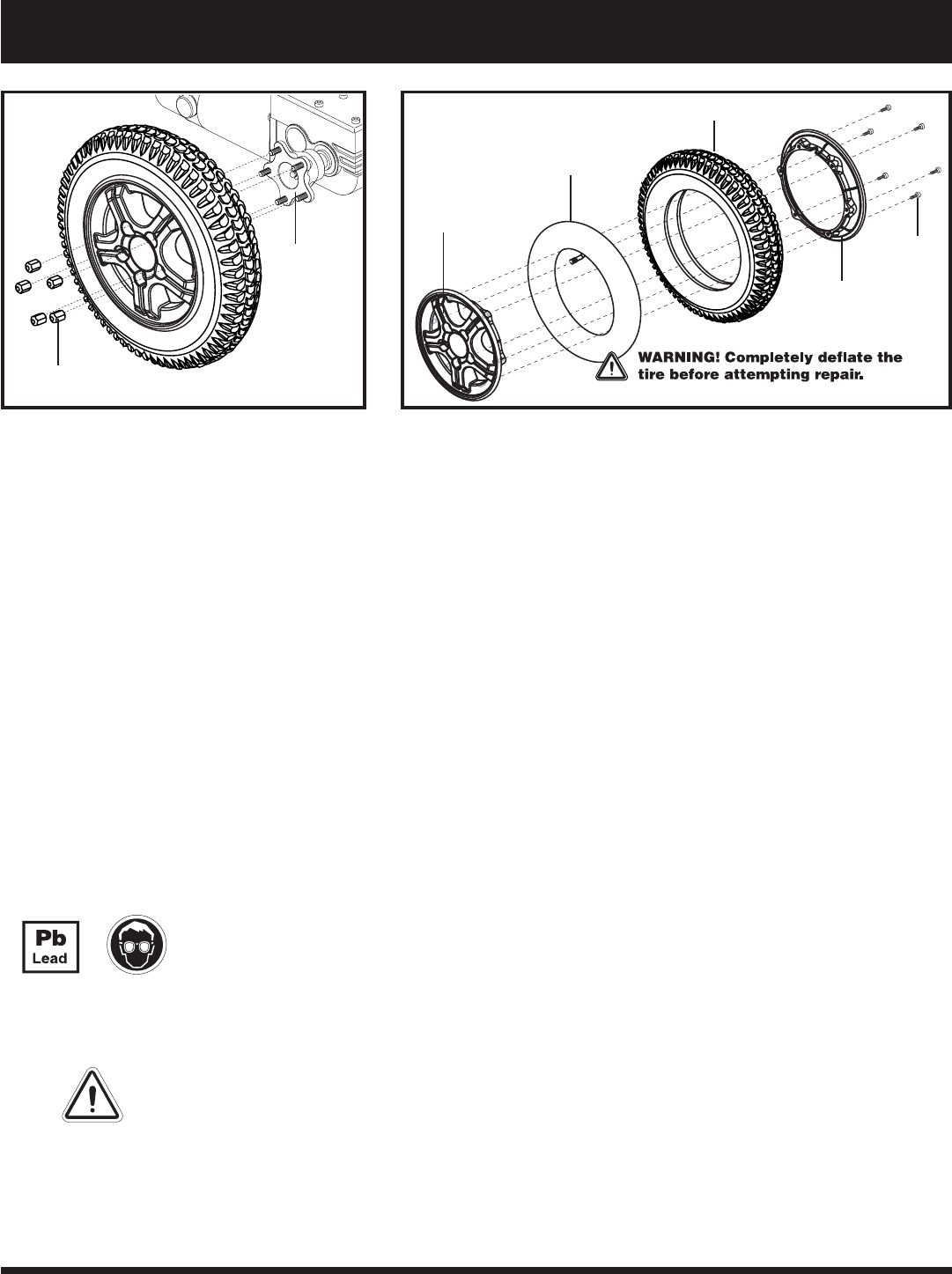 WARNING! Completely deflate the tire before attempting repair.

Pb
Lead