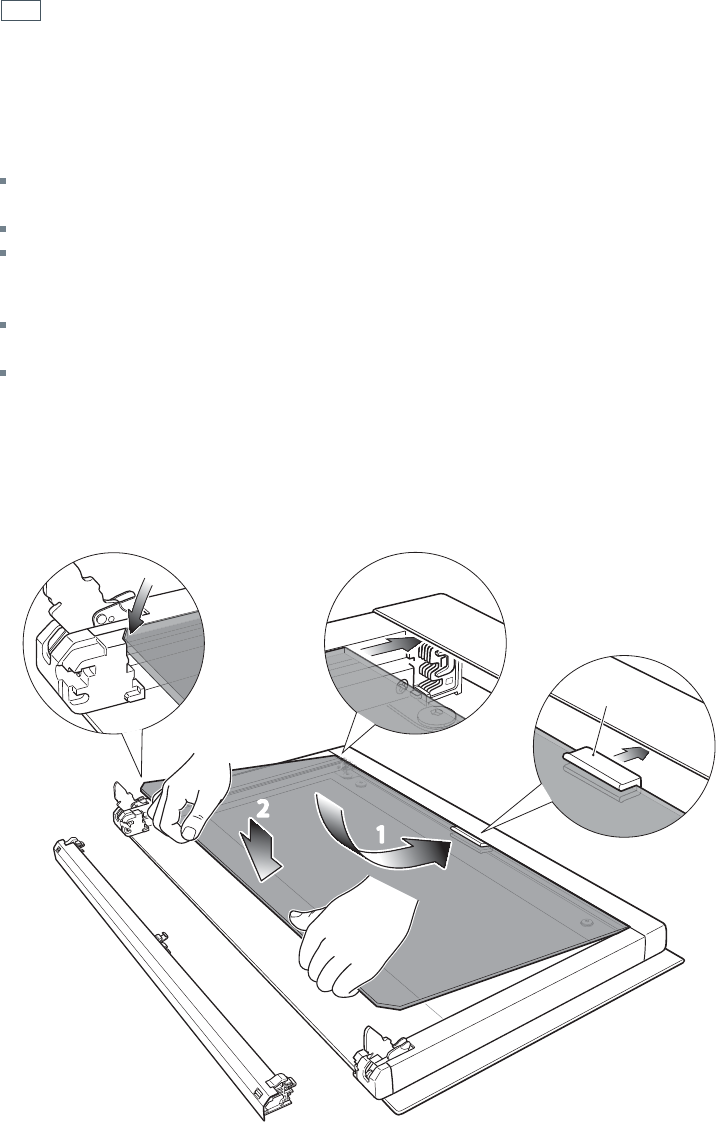 2

1