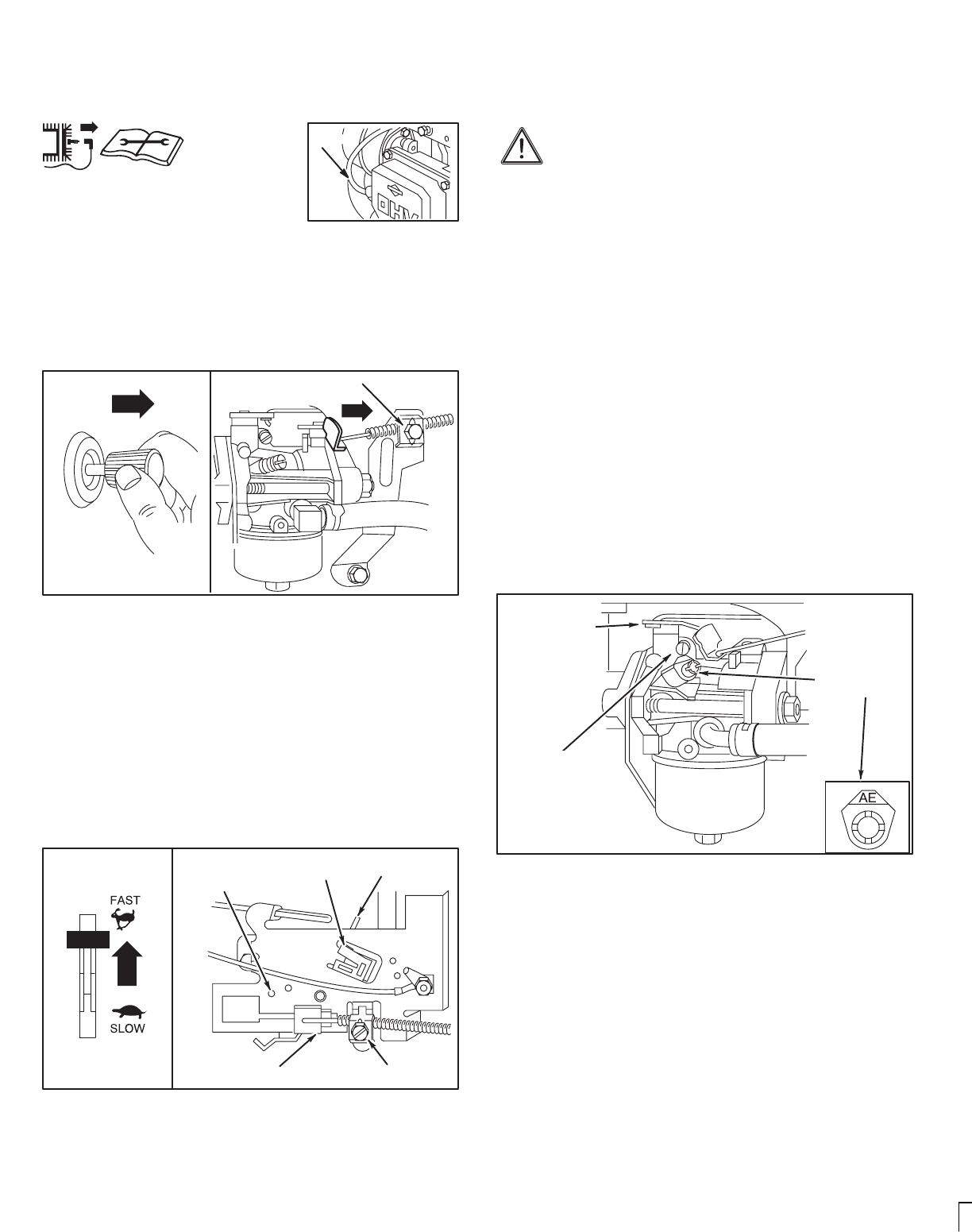 OHV

FAST

SLOW

AE