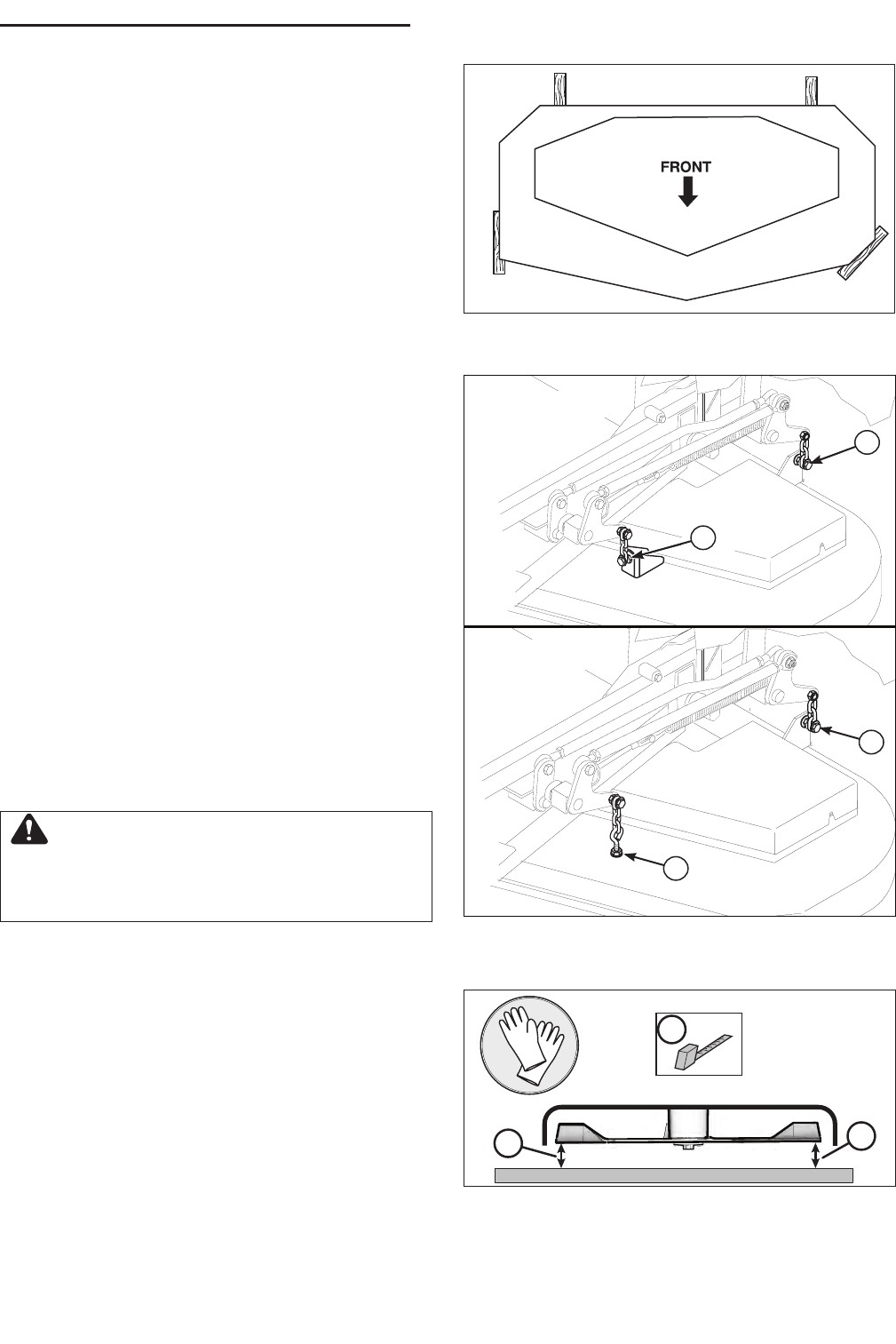 FRONT