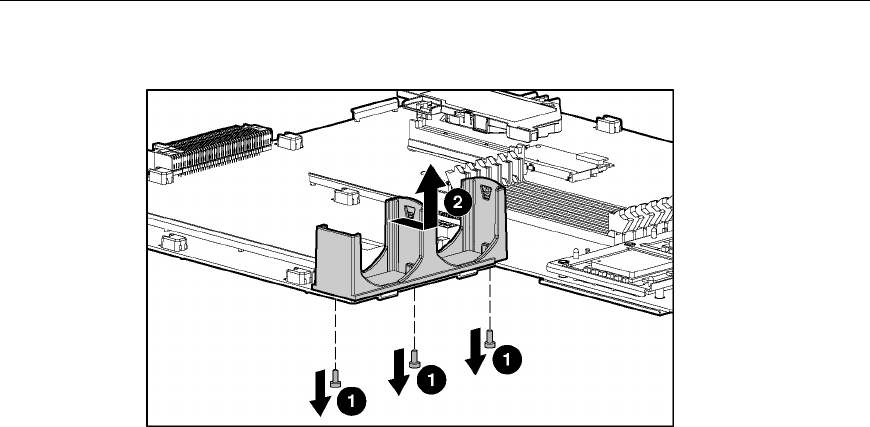 2

1

1

1