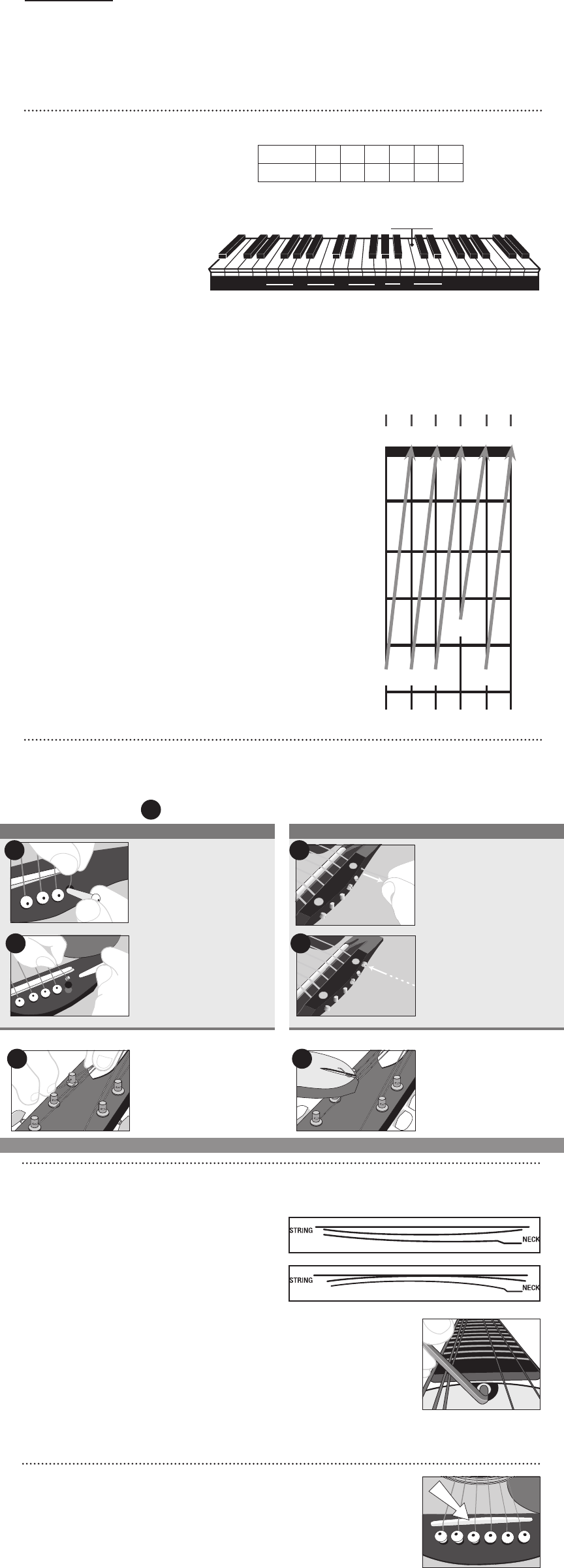 STRING

NECK

STRING

NECK