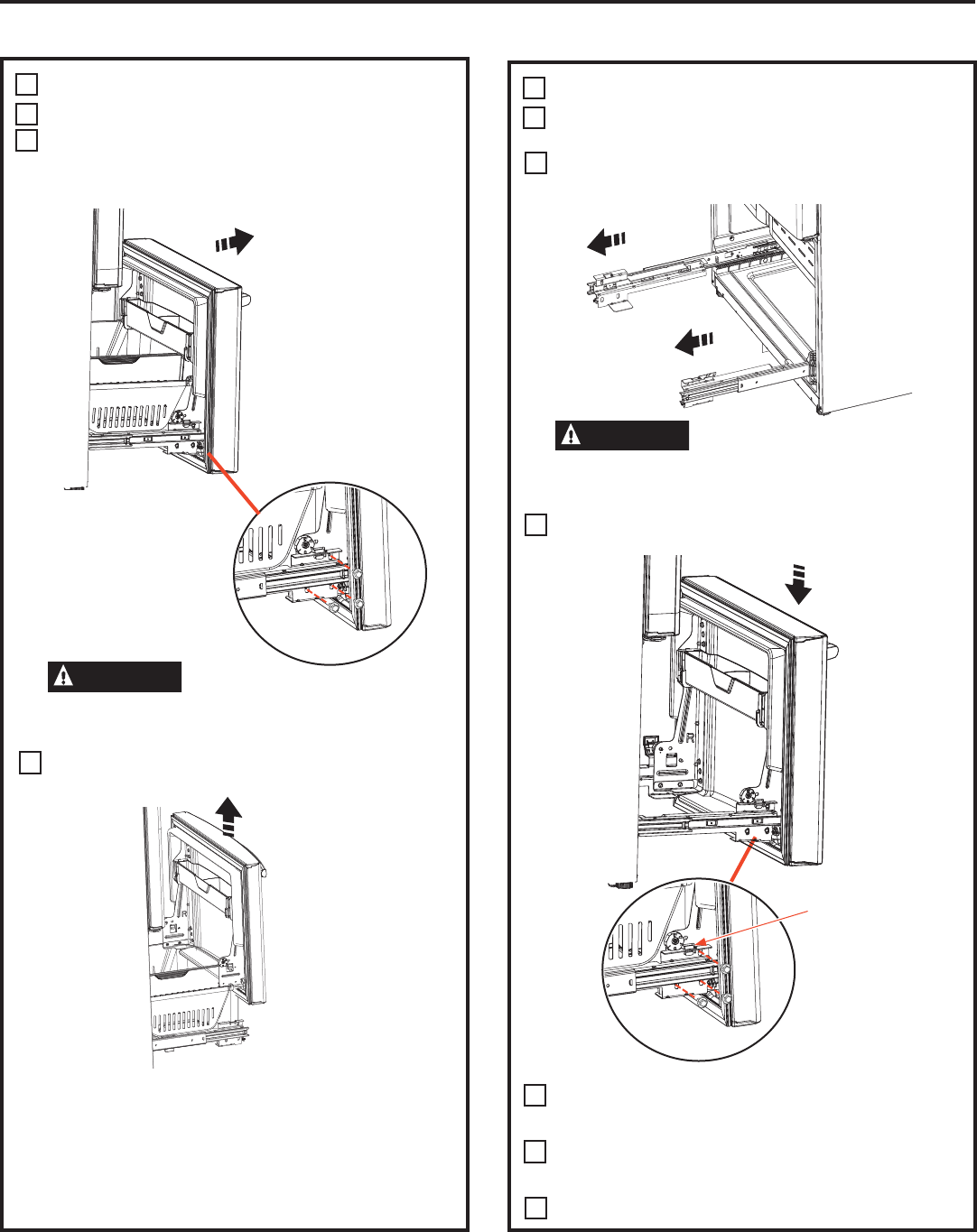 R

R