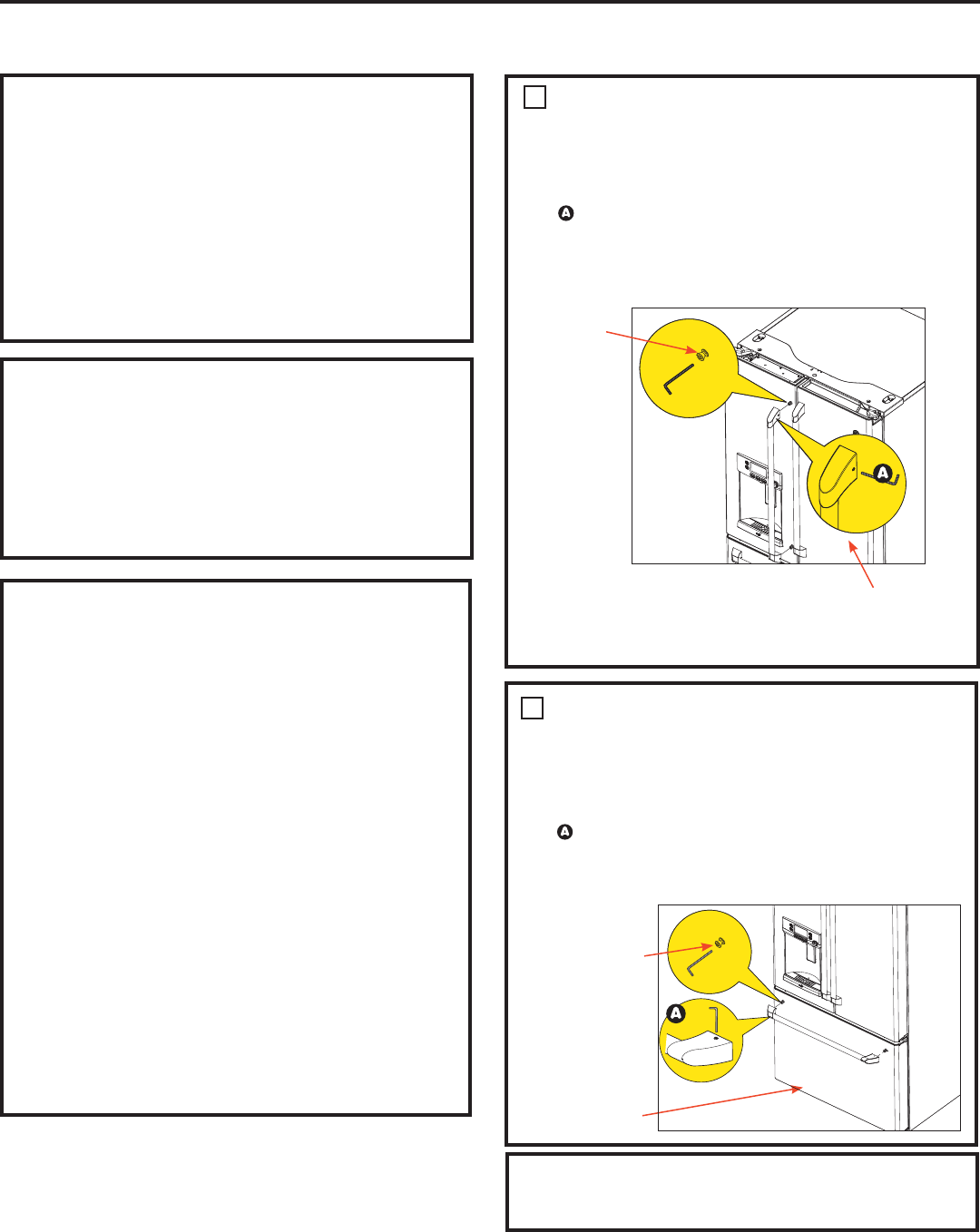 A

A

A

A