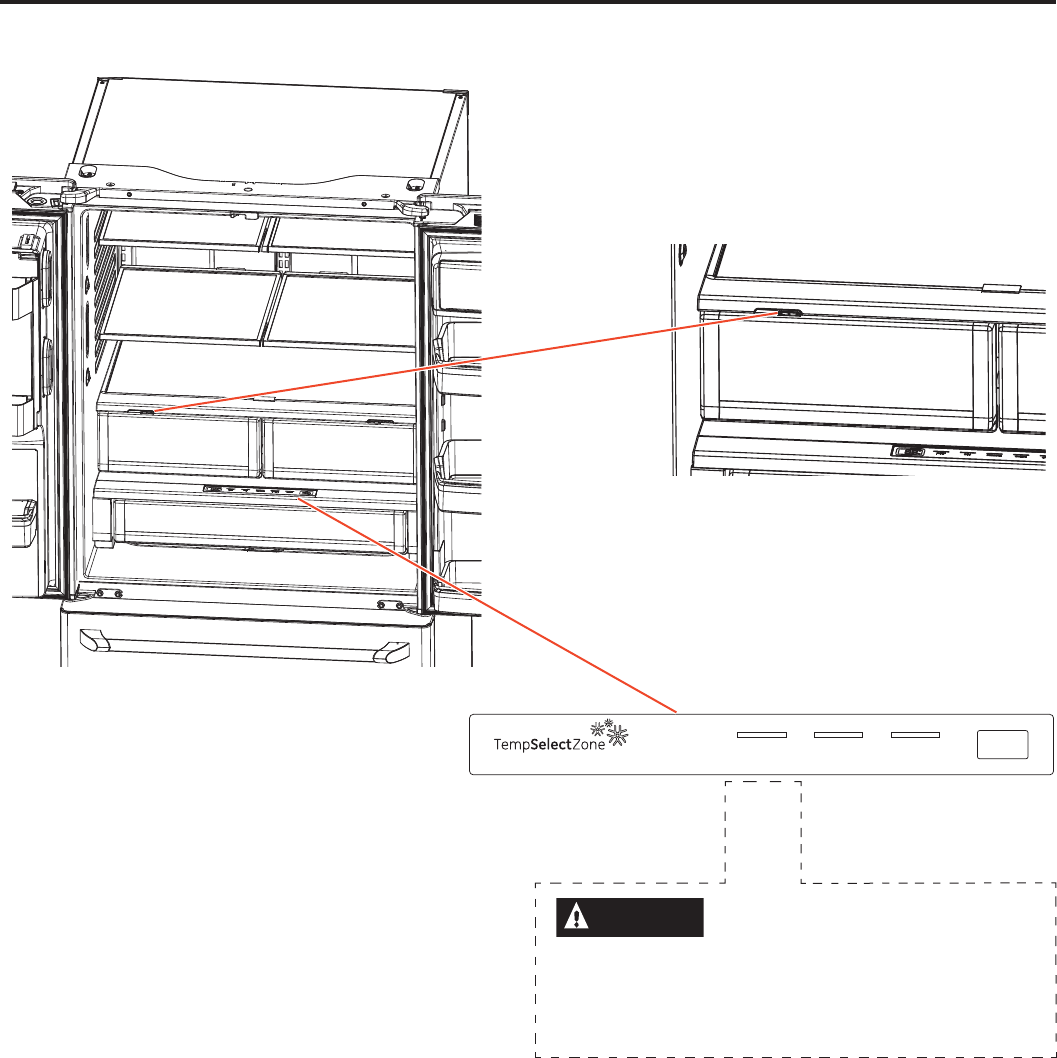 TempSelectZone