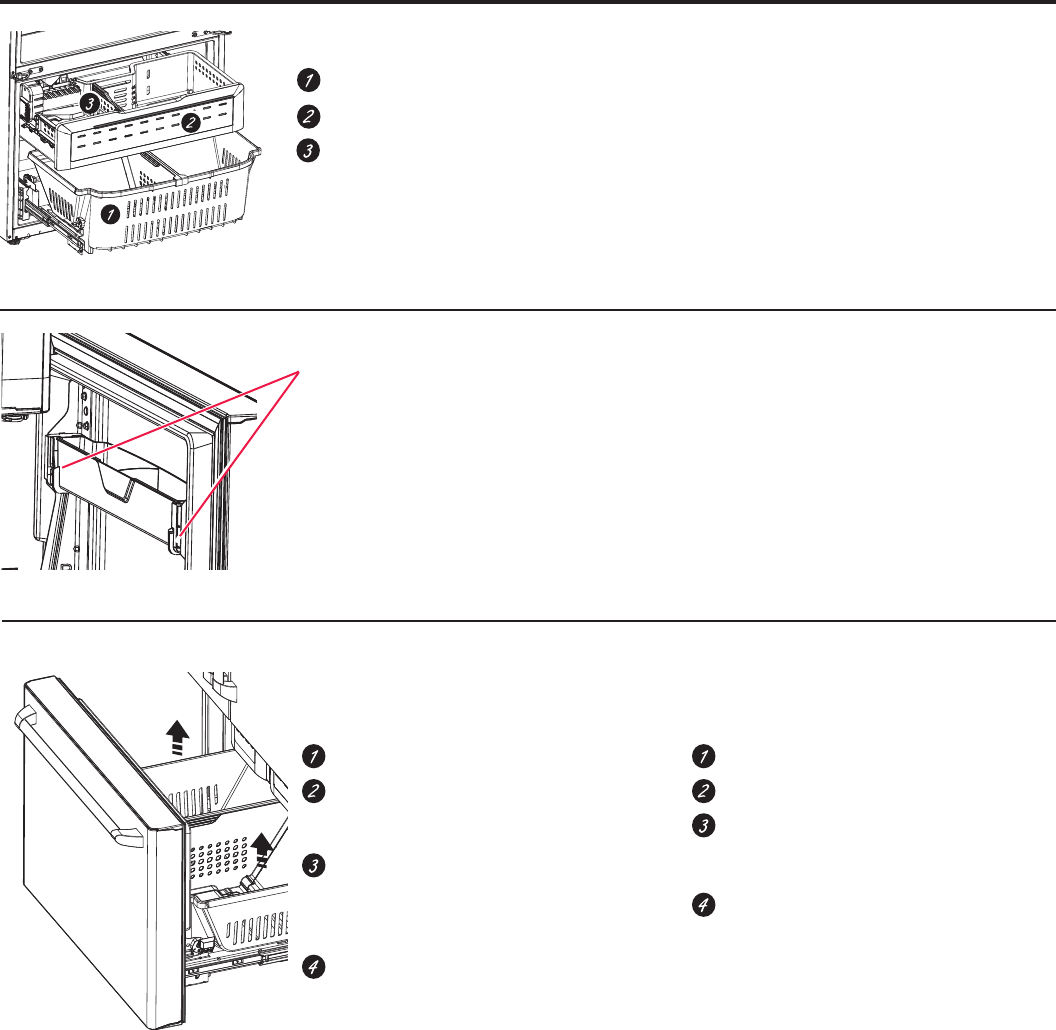 3
2
1

1
2
3

1
2
3
4

1
2
3
4