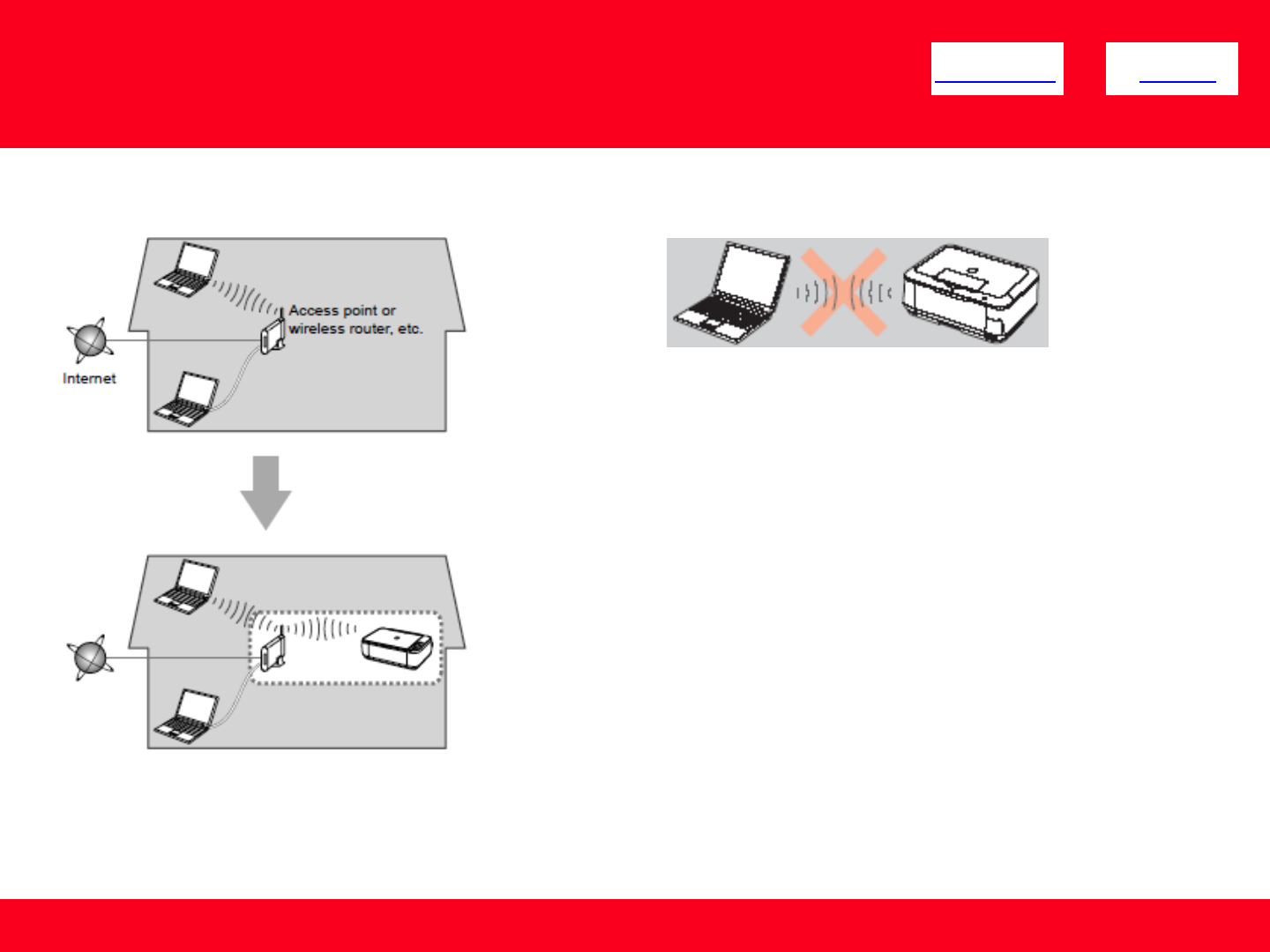 Access point or wireless router, etc.

Internet