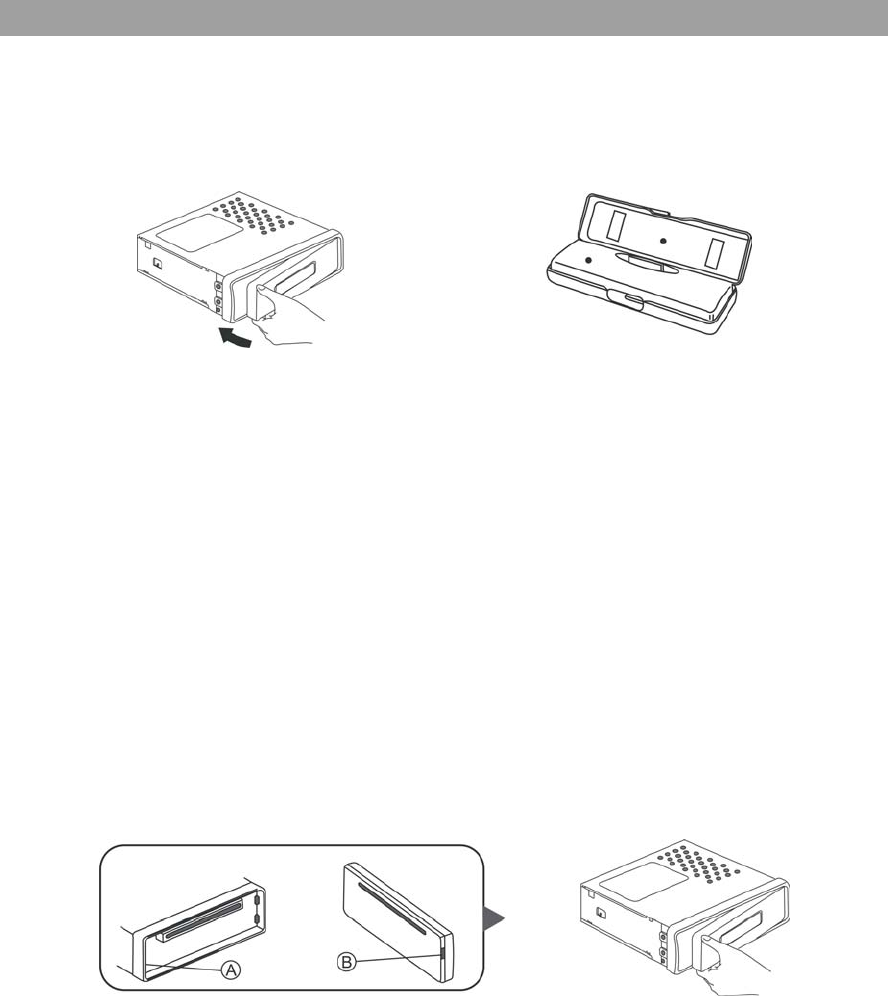 A

B