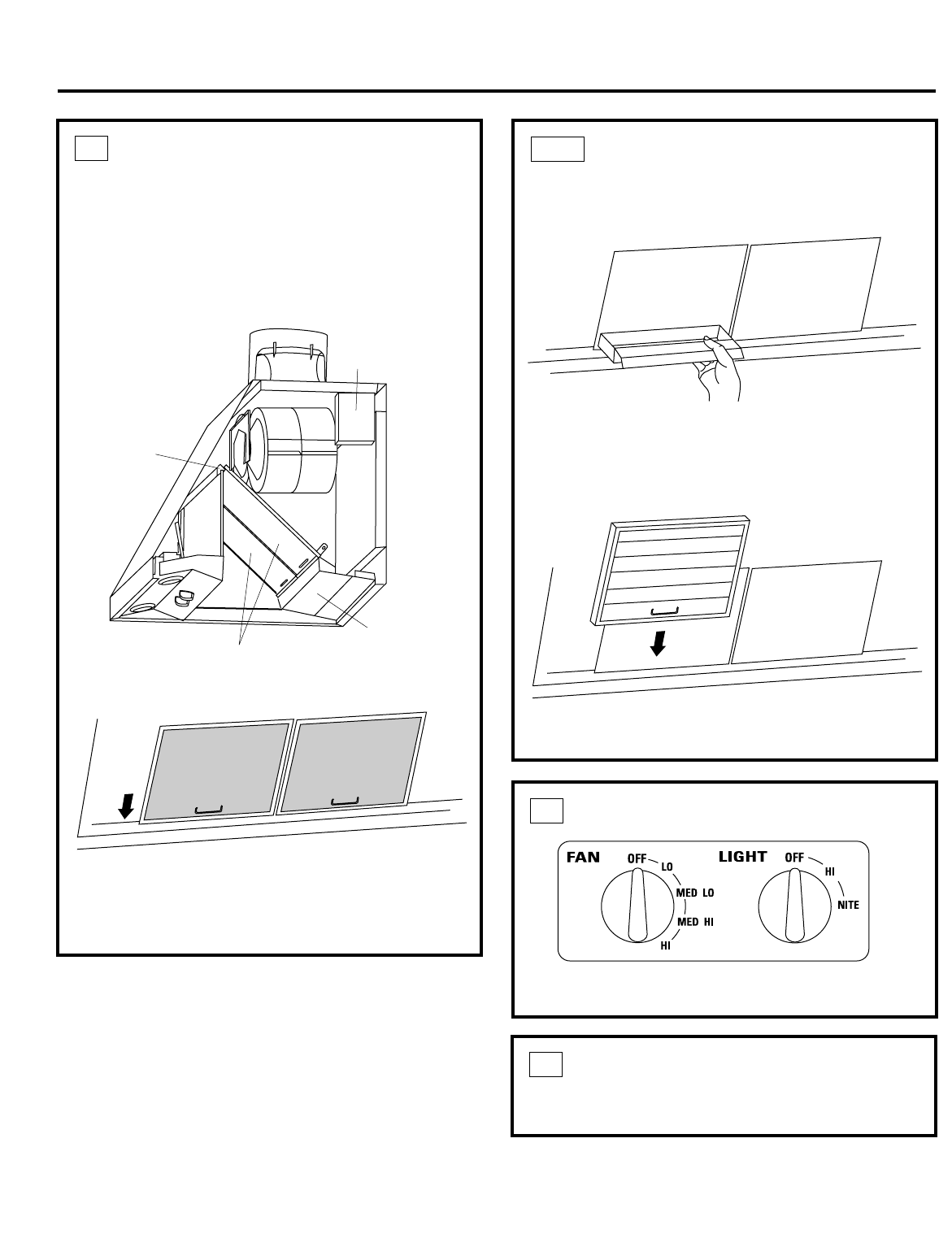 FAN OFF LO MED LO MED HI HI

LIGHT OFF HI NITE