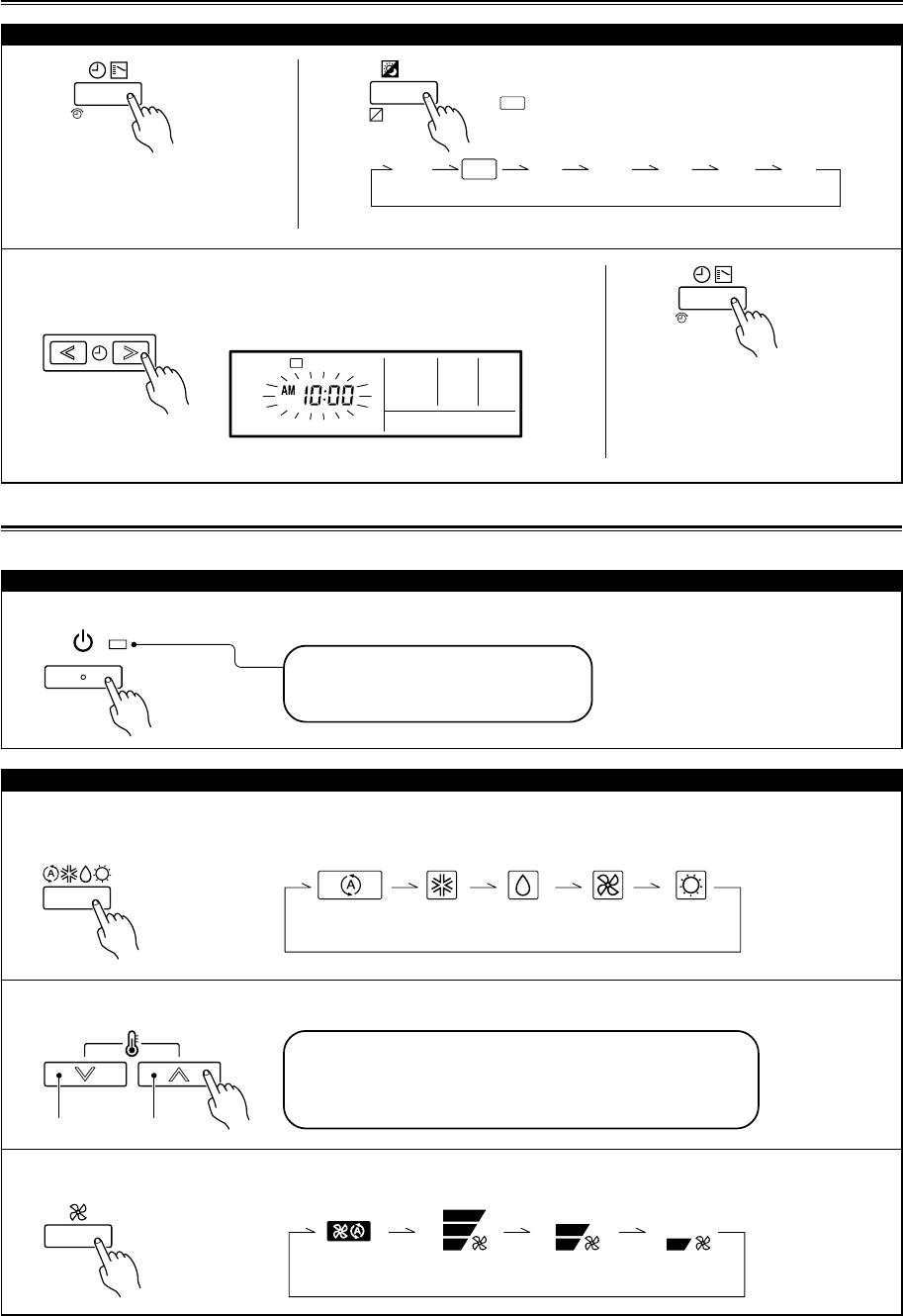 AM 10:00