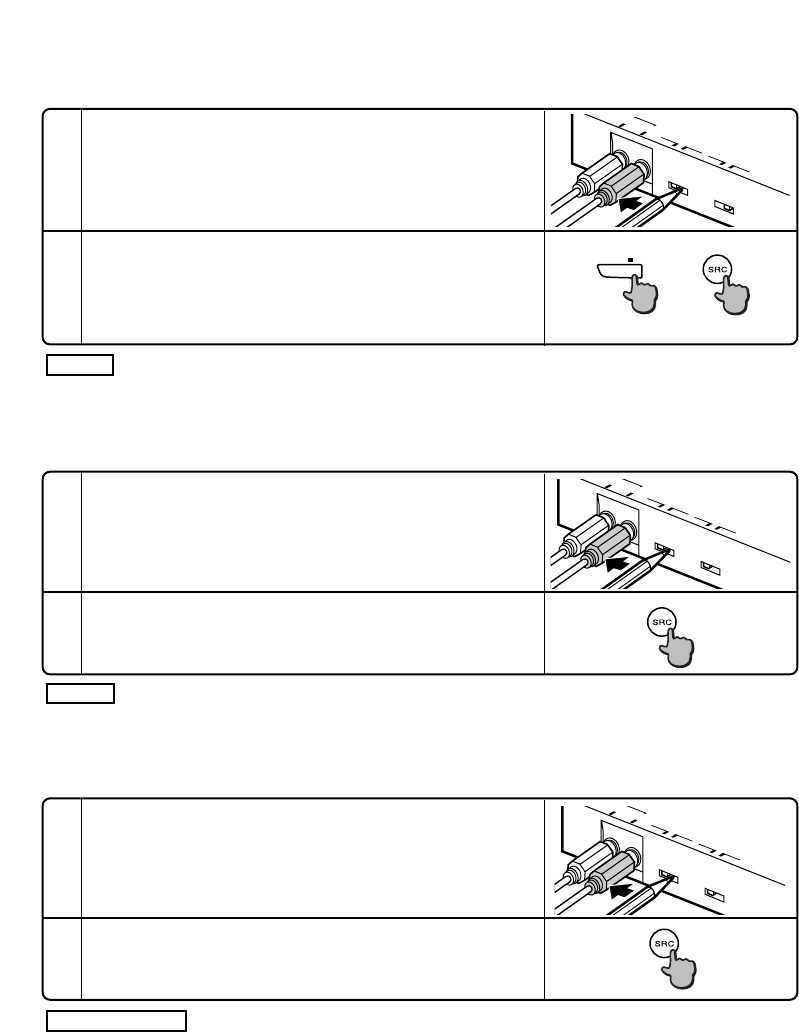 SRC

SRC

SRC