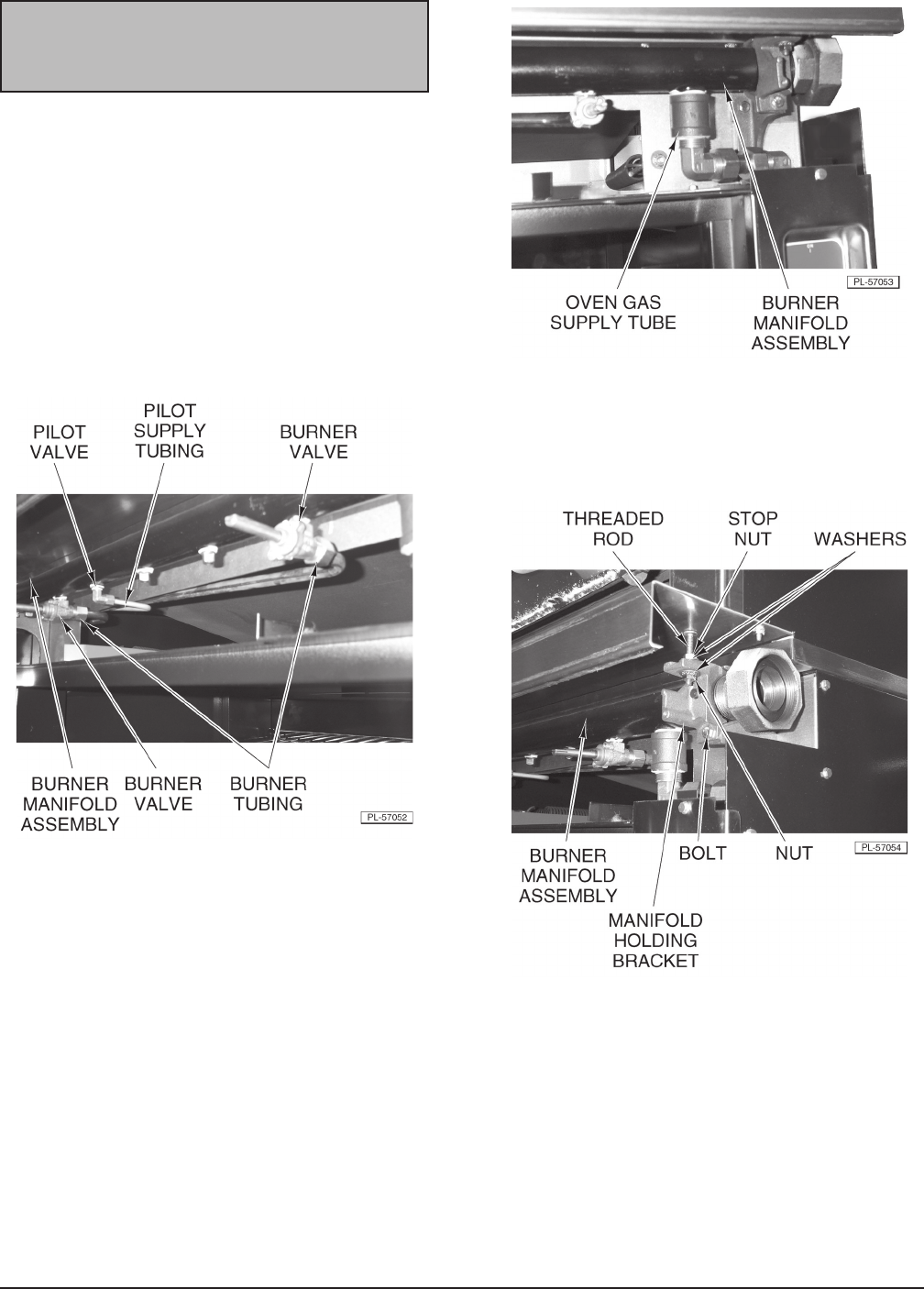 PILOT VALVE

PILOT SUPPLY TUBING

BURNER VALVE

BURNER MANIFOLD ASSEMBLY

BURNER VALVE

BURNER TUBING

PL-57052

PL-57053

OVEN GAS SUPPLY TUBE

BURNER MANIFOLD ASSEMBLY

THREADED ROD

STOP NUT

WASHERS

BURNER MANIFOLD ASSEMBLY

BOLT

NUT

PL-57054

MANIFOLD HOLDING BRACKET