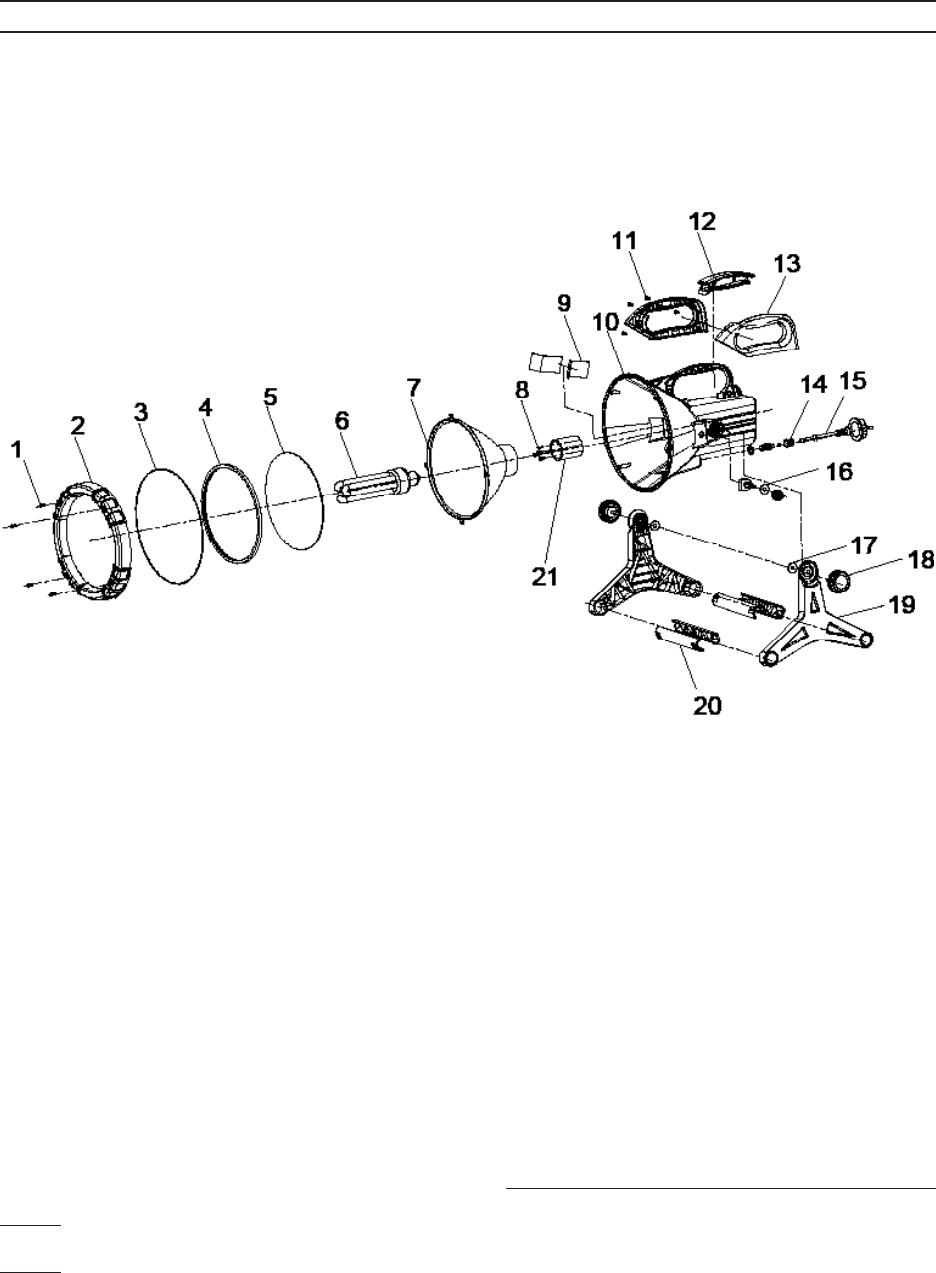 1
2
3
4
5
6
7
8
9
10
11
12
13
14
15
16
17
18
19
20
21