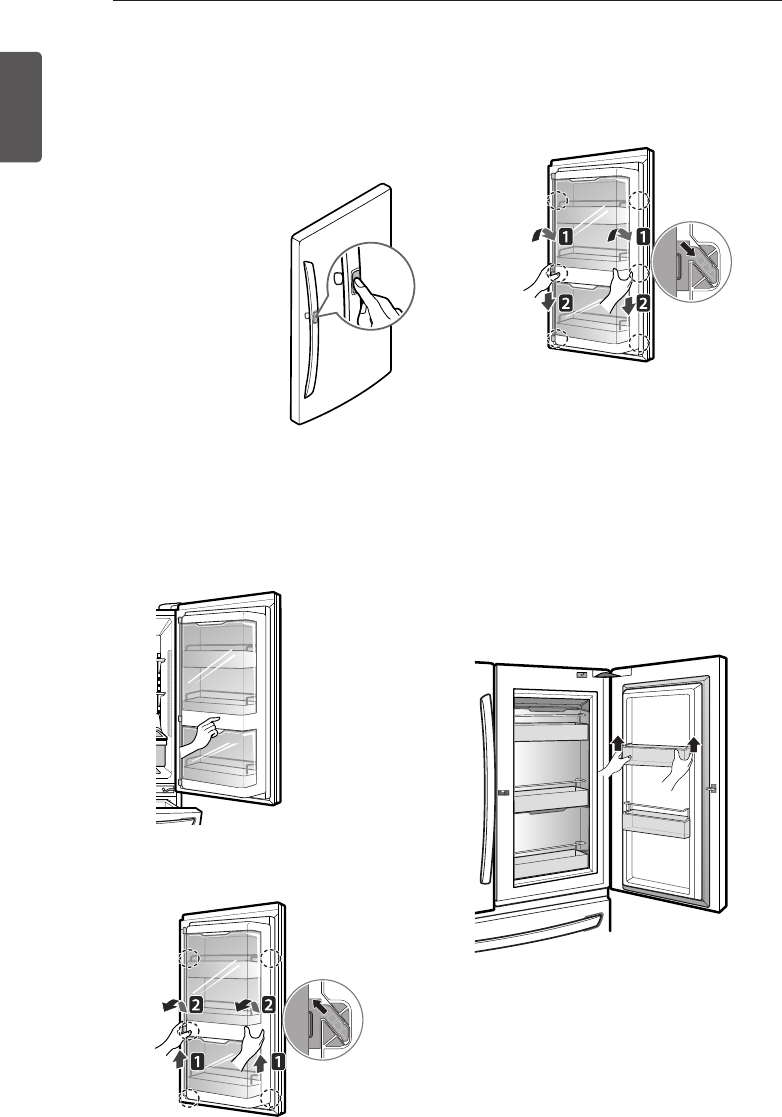 1 1
2 2
2 2
1 1