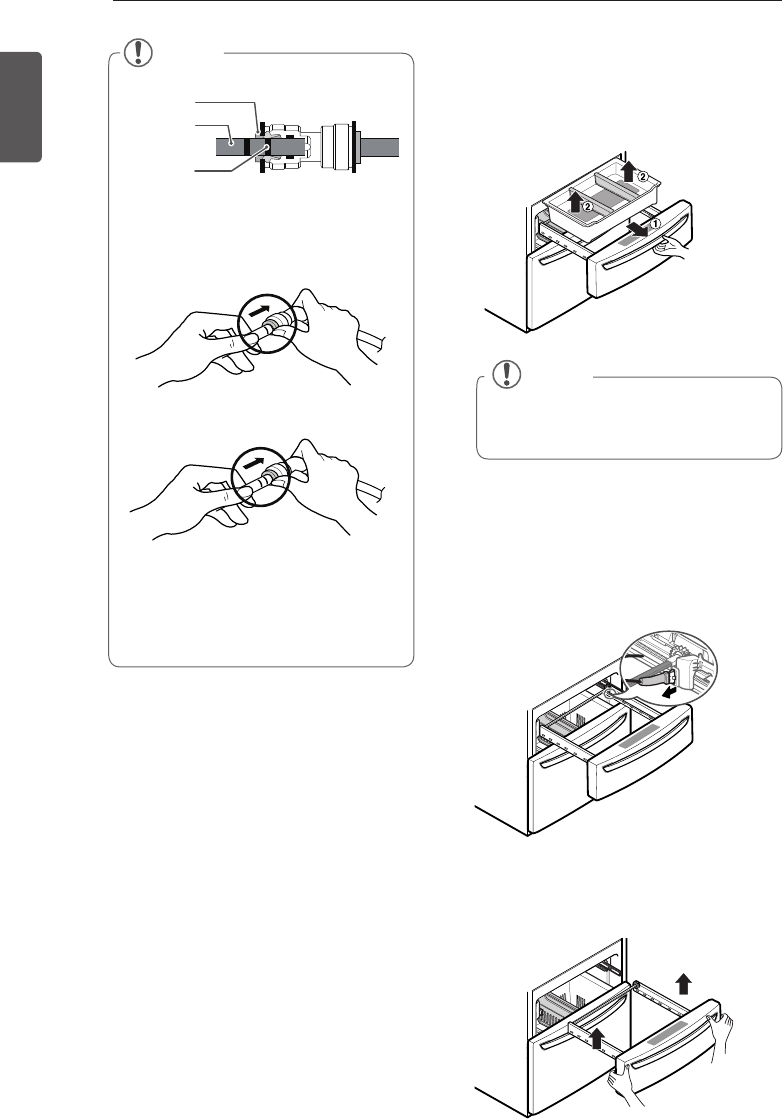 ①
②
②